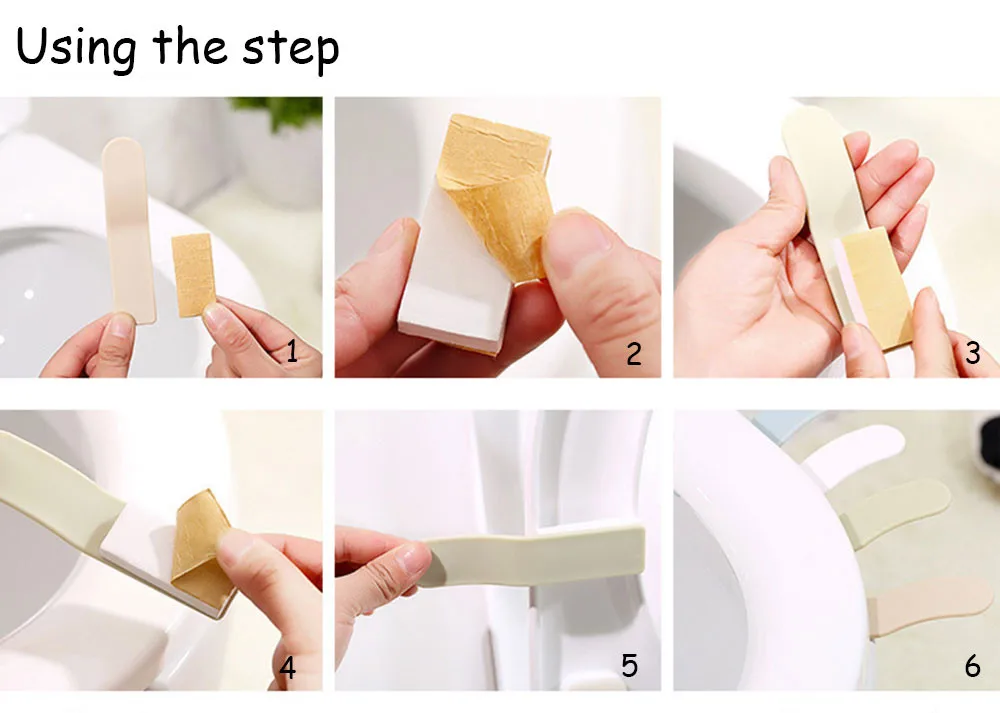 Using the step

1

2

3

4

5

6