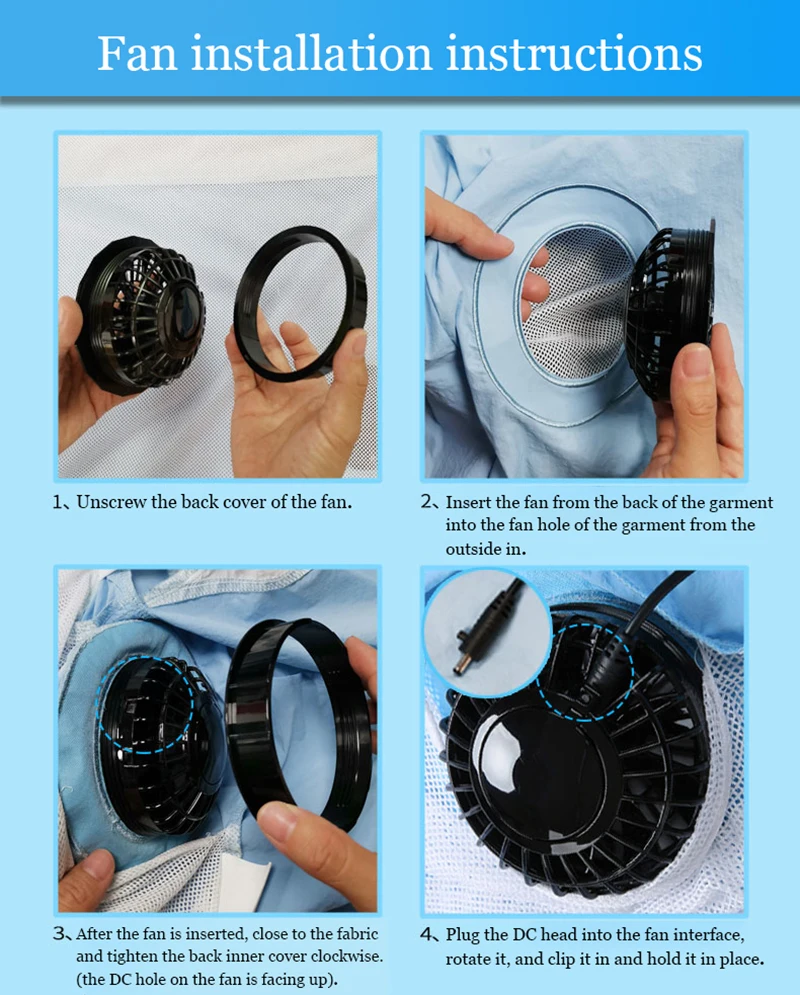 Fan installation instructions

1、Unscrew the back cover of the fan.

2、Insert the fan from the back of the garment into the fan hole of the garment from the outside in.

3、After the fan is inserted, close to the fabric and tighten the back inner cover clockwise. (the DC hole on the fan is facing up).

4、Plug the DC head into the fan interface, rotate it, and clip it in and hold it in place.