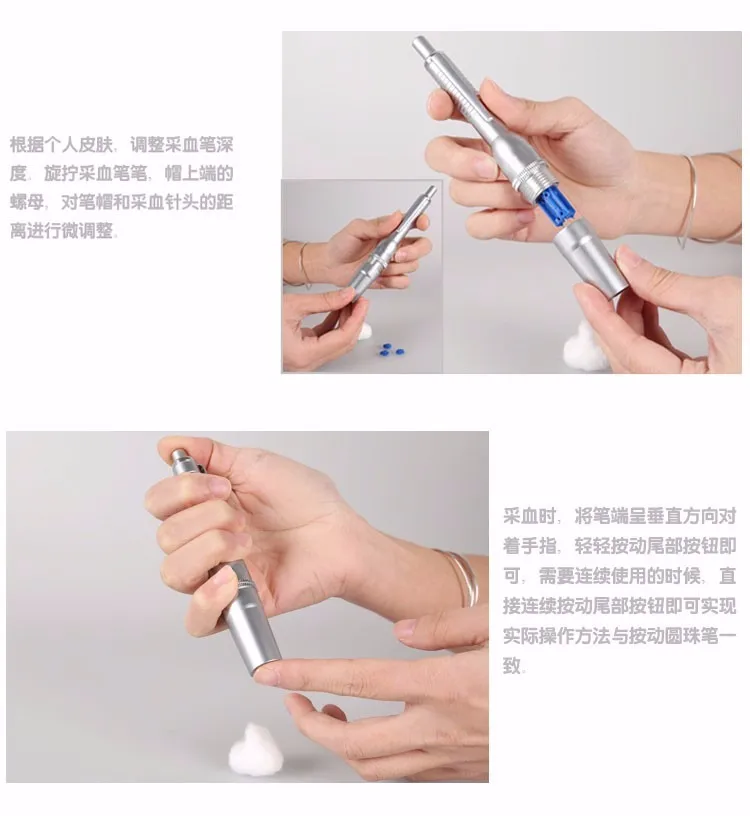 根据个人皮肤，调整采血笔深度，旋拧采血笔笔，帽上端的螺母，对笔帽和采血针头的距离进行微调整。

采血时，将笔端呈垂直方向对着手指，轻轻按动尾部按钮即可，需要连续使用的时候，直接连续按动尾部按钮即可实现实际操作方法与按动圆珠笔一致。