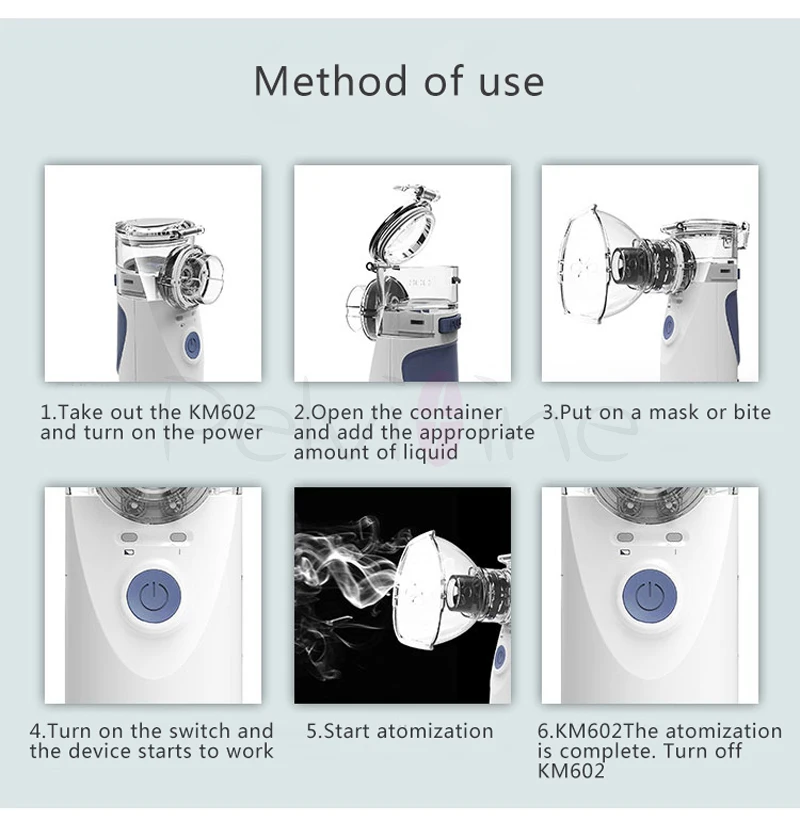 Method of use

1.Take out the KM602 and turn on the power

2.Open the container and add the appropriate amount of liquid

3.Put on a mask or bite

4.Turn on the switch and the device starts to work

5.Start atomization

6.KM602The atomization is complete. Turn off KM602