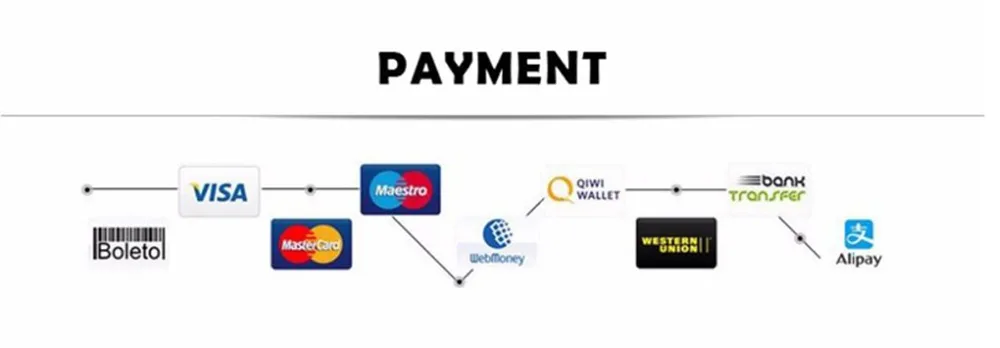 PAYMENT

VISA

Maestro

QIWI
WALLET

bank
Transfer

Boleto

MasterCard

WebMoney

WESTERN
UNION

Alipay