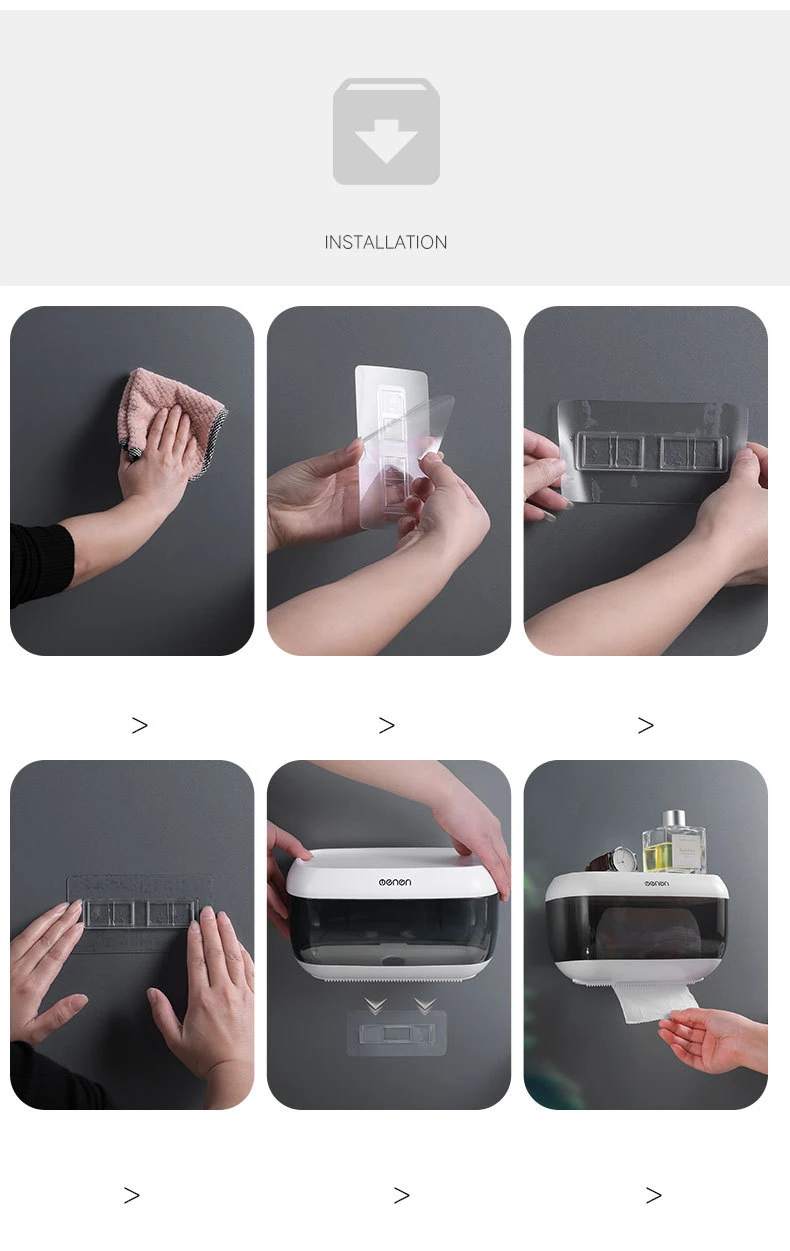 INSTALLATION

>

>

>

oenon

oenon

>

>

>