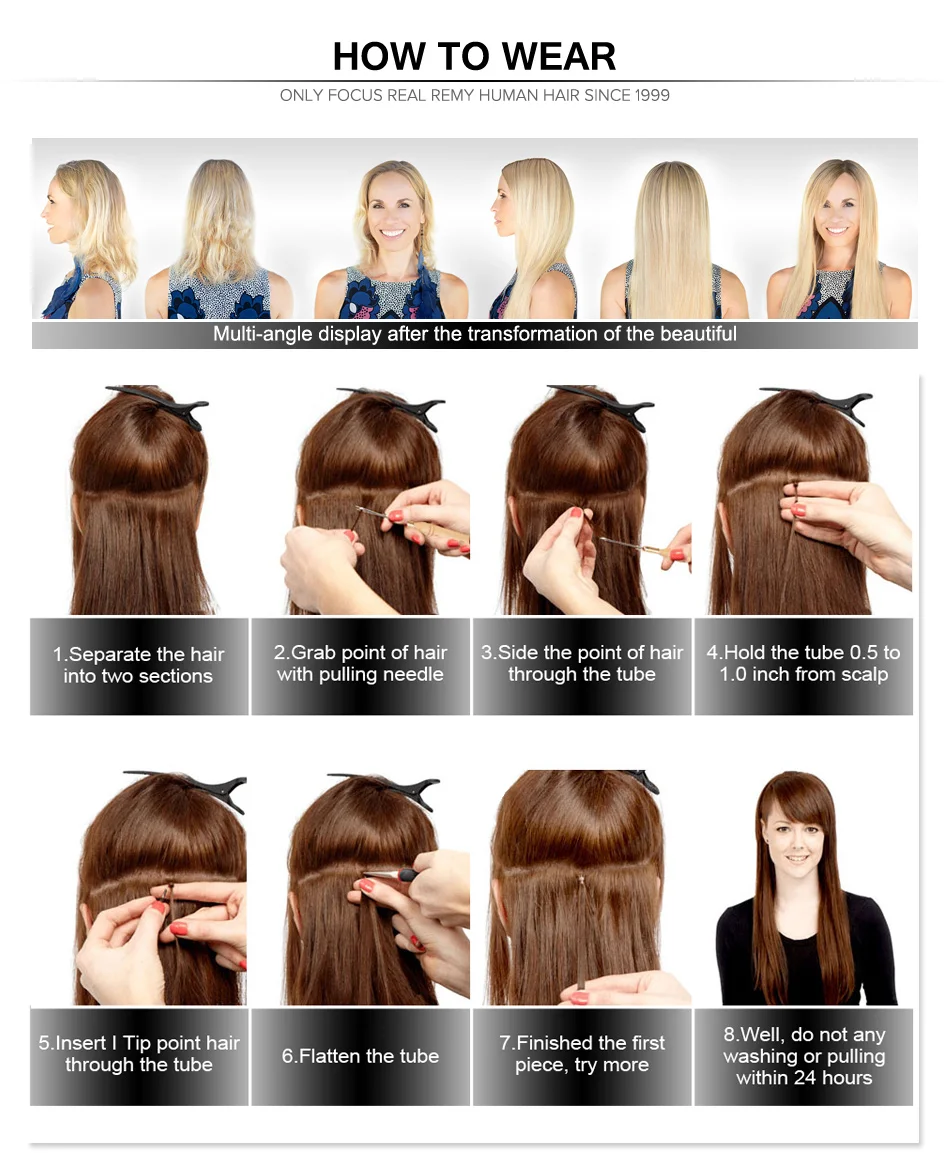 HOW TO WEAR

ONLY FOCUS REAL REMY HUMAN HAIR SINCE 1999

Multi-angle display after the transformation of the beautiful

1.Separate the hair into two sections

2.Grab point of hair with pulling needle

3.Side the point of hair through the tube

4.Hold the tube 0.5 to 1.0 inch from scalp

5.Insert I Tip point hair through the tube

6.Flatten the tube

7.Finished the first piece, try more

8.Well, do not any washing or pulling within 24 hours