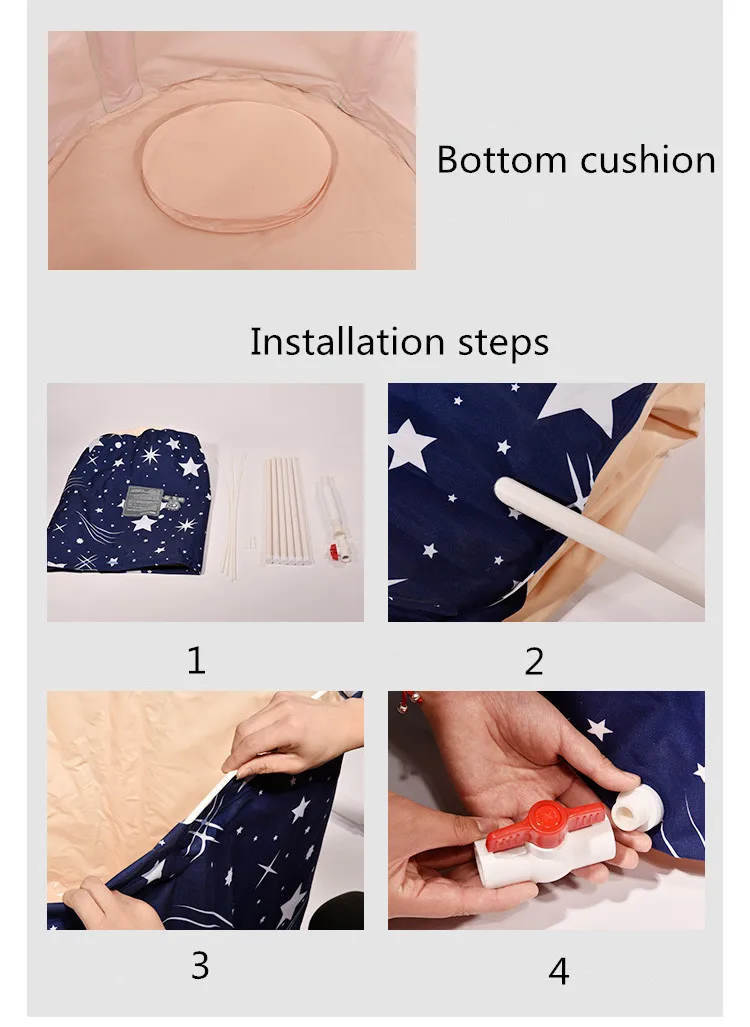 Bottom cushion

Installation steps

1

2

3

4