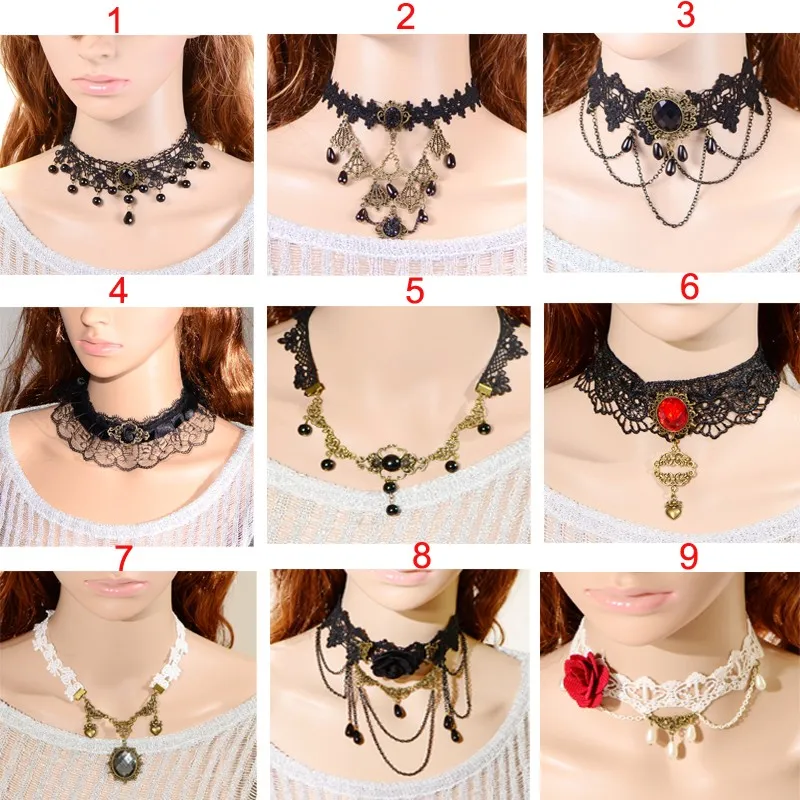 1
2
3
4
5
6
7
8
9