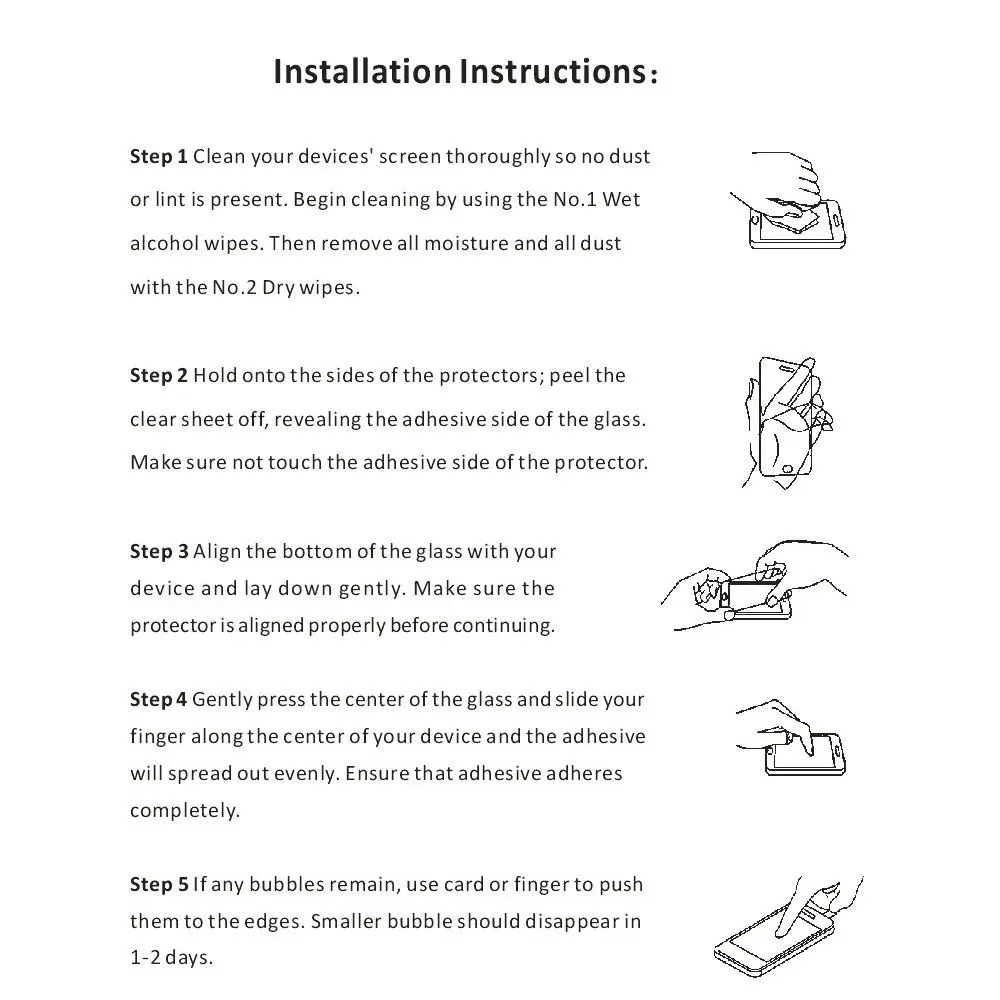 Installation Instructions:

Step 1 Clean your devices' screen thoroughly so no dust or lint is present. Begin cleaning by using the No.1 Wet alcohol wipes. Then remove all moisture and all dust with the No.2 Dry wipes.

Step 2 Hold onto the sides of the protectors; peel the clear sheet off, revealing the adhesive side of the glass. Make sure not touch the adhesive side of the protector.

Step 3 Align the bottom of the glass with your device and lay down gently. Make sure the protector is aligned properly before continuing.

Step 4 Gently press the center of the glass and slide your finger along the center of your device and the adhesive will spread out evenly. Ensure that adhesive adheres completely.

Step 5 If any bubbles remain, use card or finger to push them to the edges. Smaller bubble should disappear in 1-2 days.