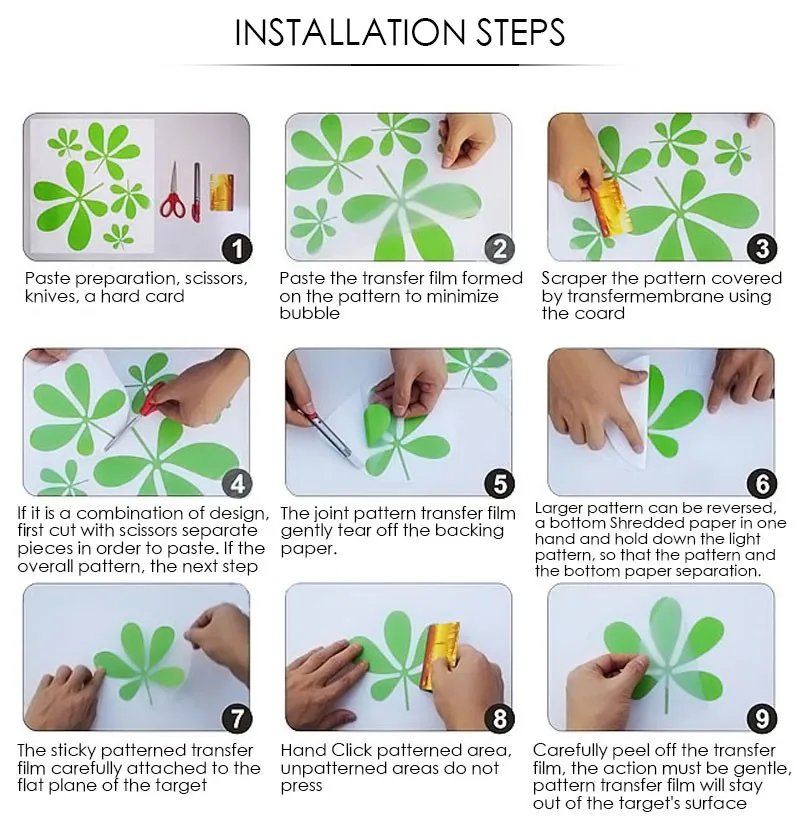 INSTALLATION STEPS

1
Paste preparation, scissors, knives, a hard card

2
Paste the transfer film formed on the pattern to minimize bubble

3
Scraper the pattern covered by transfermembrane using the coard

4
If it is a combination of design, first cut with scissors separate pieces in order to paste. If the overall pattern, the next step

5
The joint pattern transfer film gently tear off the backing paper.

6
Larger pattern can be reversed, a bottom Shredded paper in one hand and hold down the light pattern, so that the pattern and the bottom paper separation.

7
The sticky patterned transfer film carefully attached to the flat plane of the target

8
Hand Click patterned area, unpatterned areas do not press

9
Carefully peel off the transfer film, the action must be gentle, pattern transfer film will stay out of the target's surface