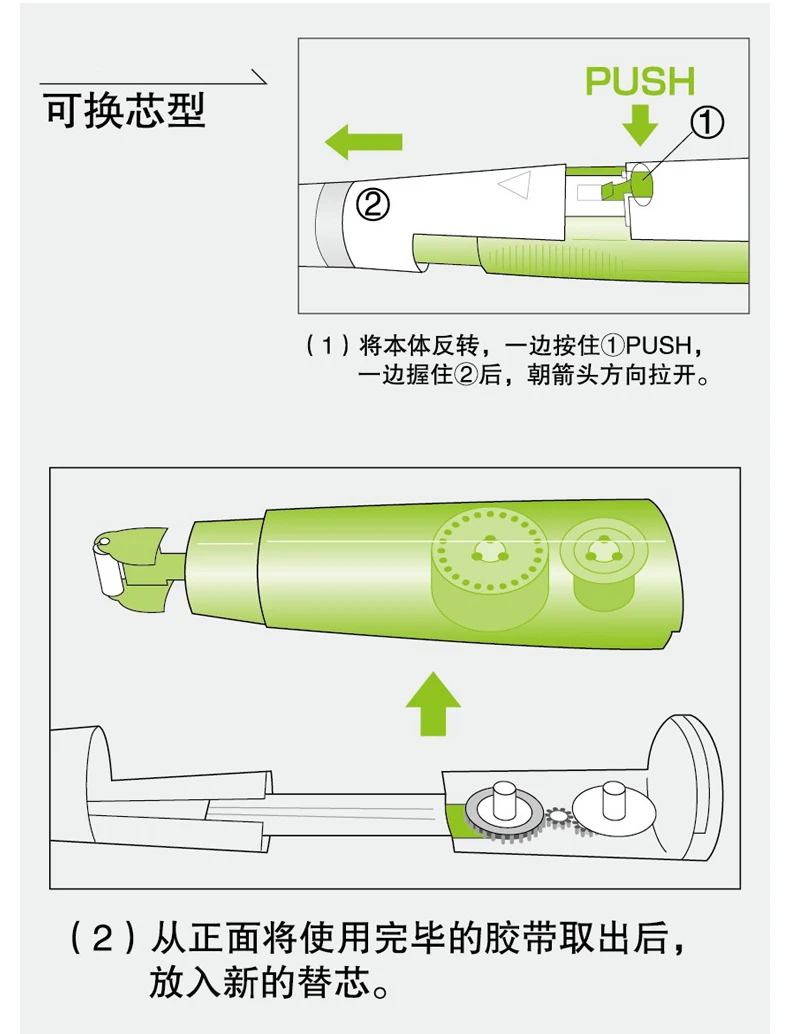 可换芯型

PUSH

①

②

（1）将本体反转，一边按住①PUSH，一边握住②后，朝箭头方向拉开。

（2）从正面将使用完毕的胶带取出后，放入新的替芯。