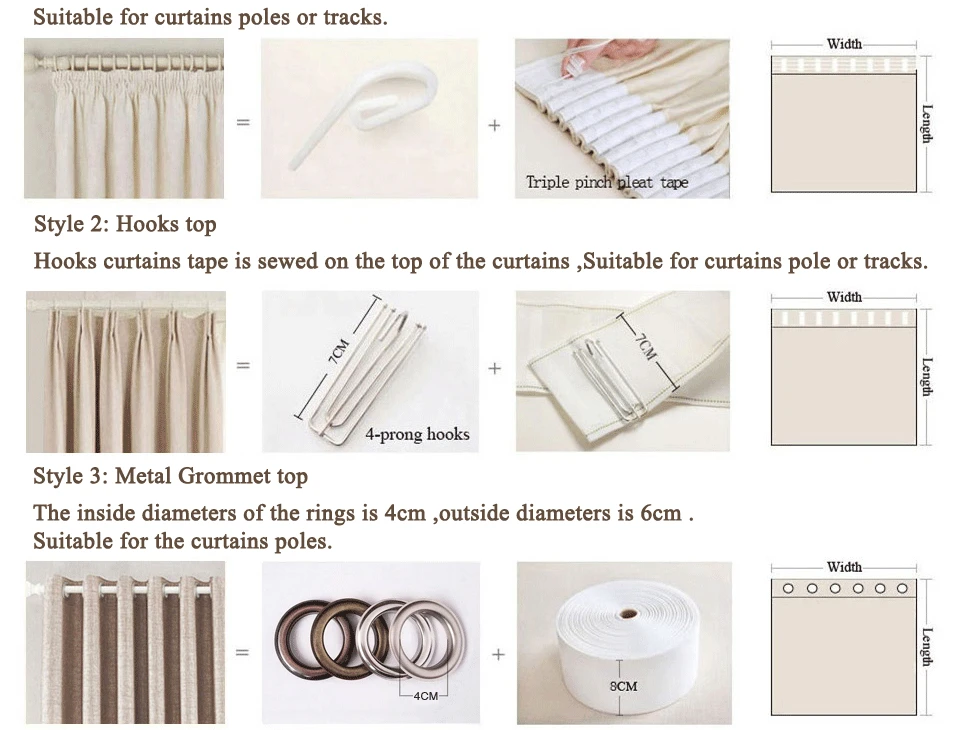 Suitable for curtains poles or tracks.

=

+

Triple pinch pleat tape

Width

Length

Style 2: Hooks top

Hooks curtains tape is sewed on the top of the curtains ,Suitable for curtains pole or tracks.

=

7CM

4-prong hooks

+

7CM

Width

Length

Style 3: Metal Grommet top

The inside diameters of the rings is 4cm ,outside diameters is 6cm .
Suitable for the curtains poles.

=

4CM

+

8CM

Width

Length