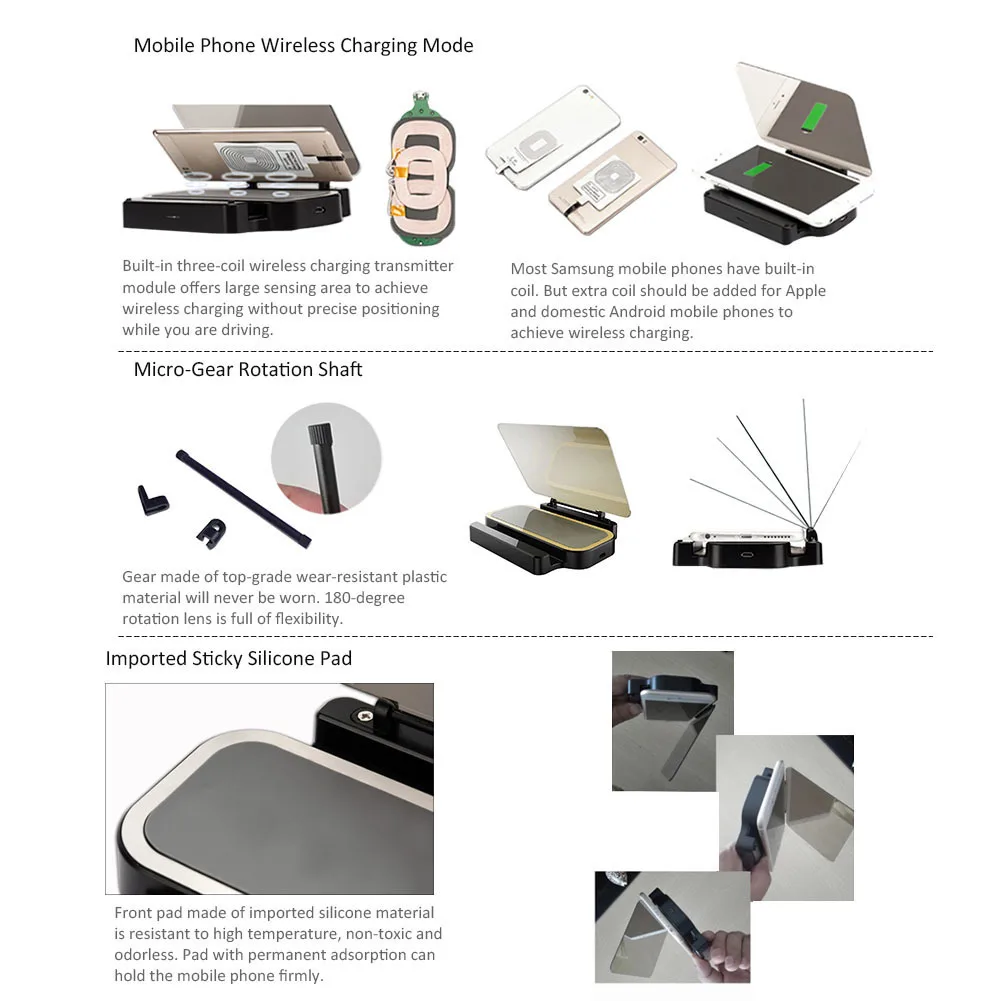 Mobile Phone Wireless Charging Mode

Built-in three-coil wireless charging transmitter module offers large sensing area to achieve wireless charging without precise positioning while you are driving.

Most Samsung mobile phones have built-in coil. But extra coil should be added for Apple and domestic Android mobile phones to achieve wireless charging.

Micro-Gear Rotation Shaft

Gear made of top-grade wear-resistant plastic material will never be worn. 180-degree rotation lens is full of flexibility.

Imported Sticky Silicone Pad

Front pad made of imported silicone material is resistant to high temperature, non-toxic and odorless. Pad with permanent adsorption can hold the mobile phone firmly.