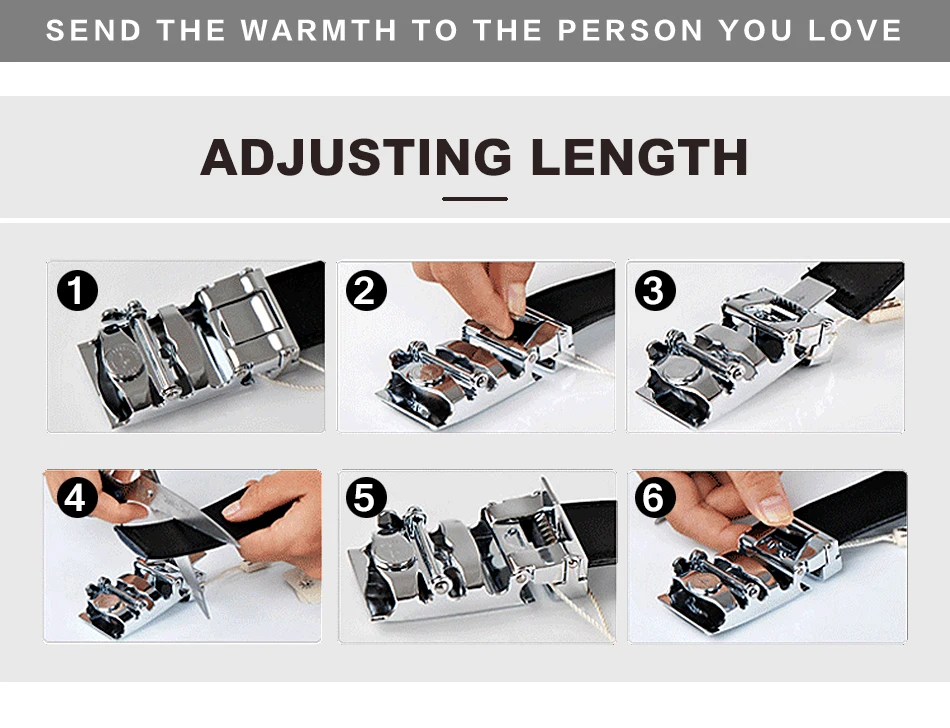 SEND THE WARMTH TO THE PERSON YOU LOVE

ADJUSTING LENGTH

1

2

3

4

5

6