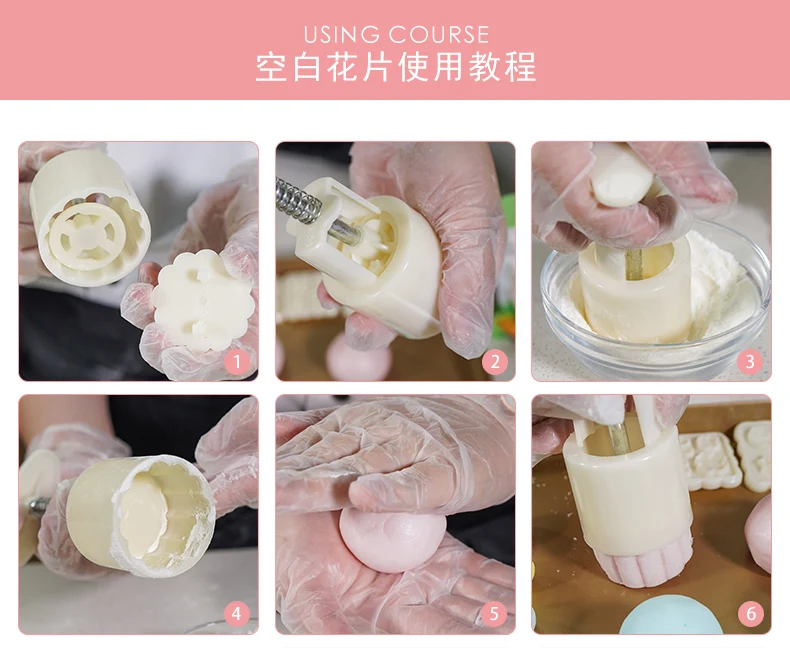 USING COURSE
空白花片使用教程

1

2

3

4

5

6