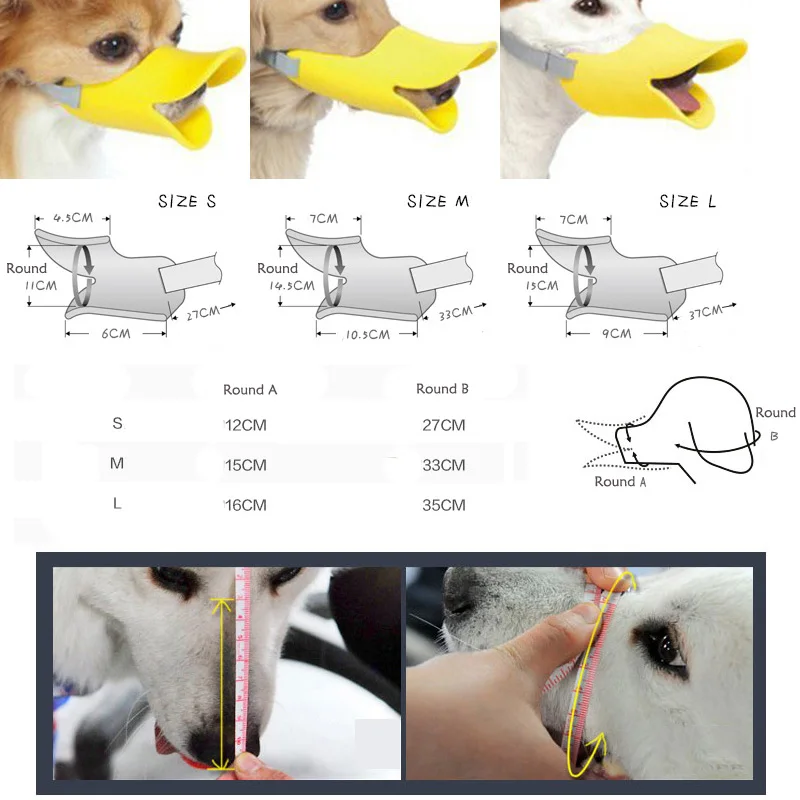 SIZE S

4.5CM

Round 11CM

27CM

6CM

SIZE M

7CM

Round 14.5CM

33CM

10.5CM

SIZE L

7CM

Round 15CM

37CM

9CM

| | Round A | Round B |
|---|---|---|
| S | 12CM | 27CM |
| M | 15CM | 33CM |
| L | 16CM | 35CM |

Round B

Round A