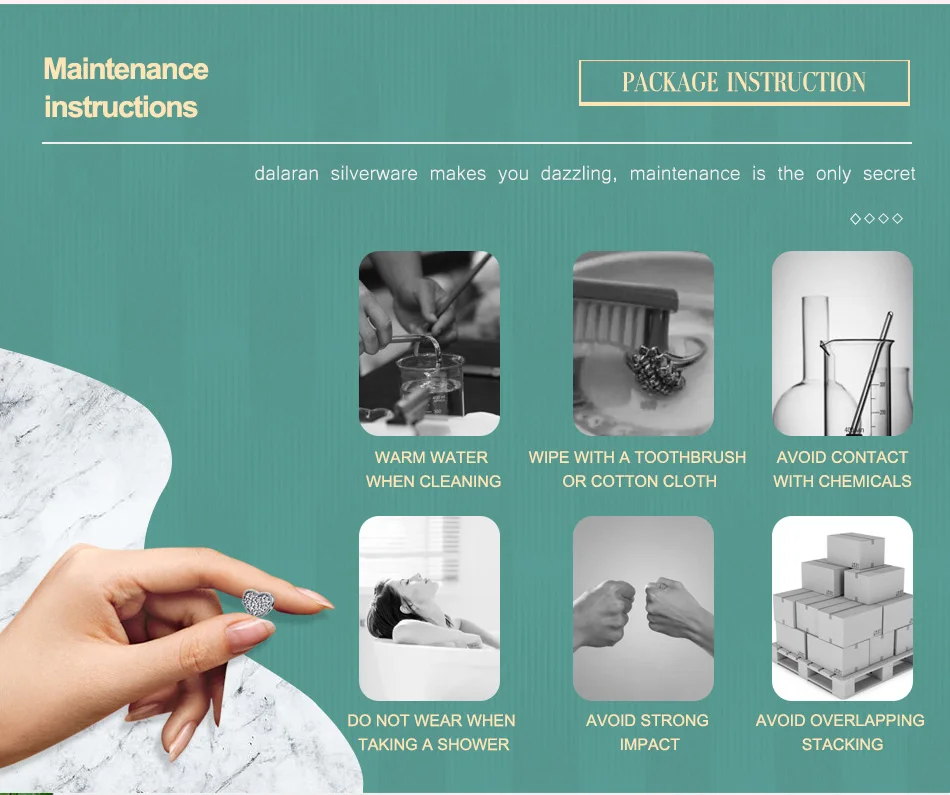 Maintenance instructions

PACKAGE INSTRUCTION

dalaran silverware makes you dazzling, maintenance is the only secret

◇◇◇◇

WARM WATER WHEN CLEANING

WIPE WITH A TOOTHBRUSH OR COTTON CLOTH

AVOID CONTACT WITH CHEMICALS

DO NOT WEAR WHEN TAKING A SHOWER

AVOID STRONG IMPACT

AVOID OVERLAPPING STACKING