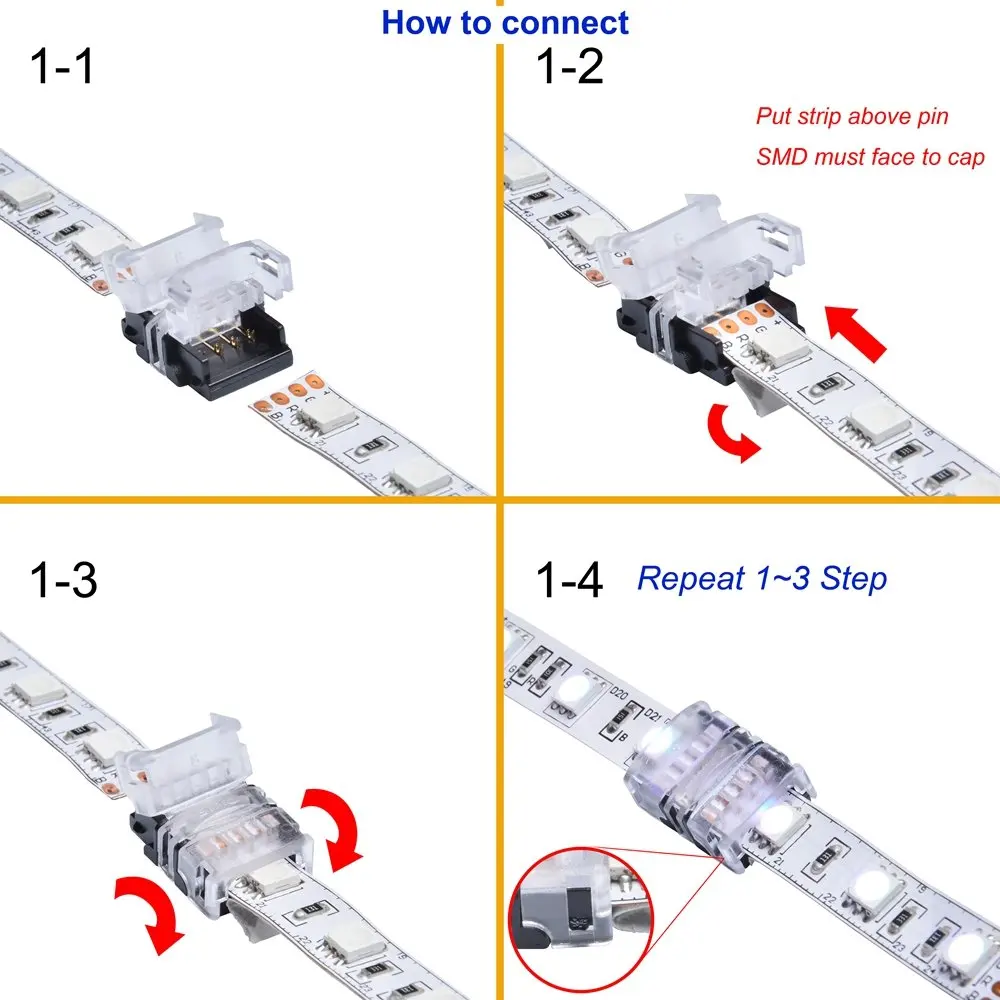 How to connect

1-1

1-2

Put strip above pin

SMD must face to cap

1-3

1-4 Repeat 1~3 Step