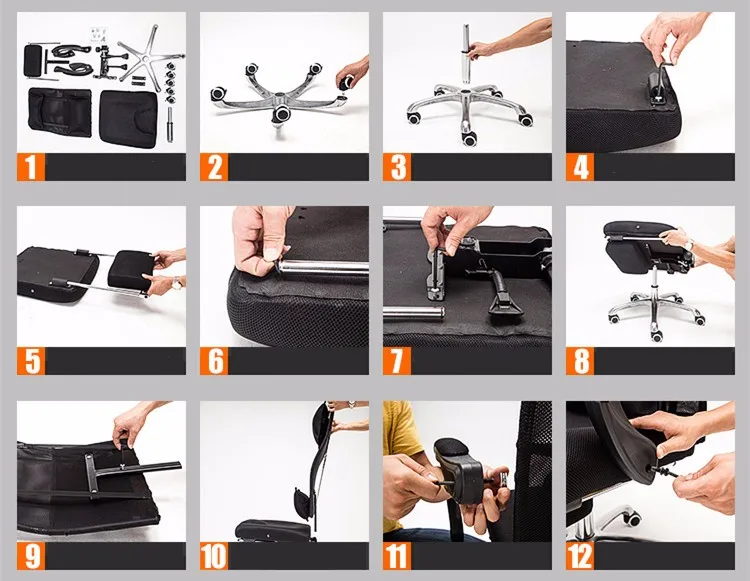 1

2

3

4

5

6

7

8

9

10

11

12