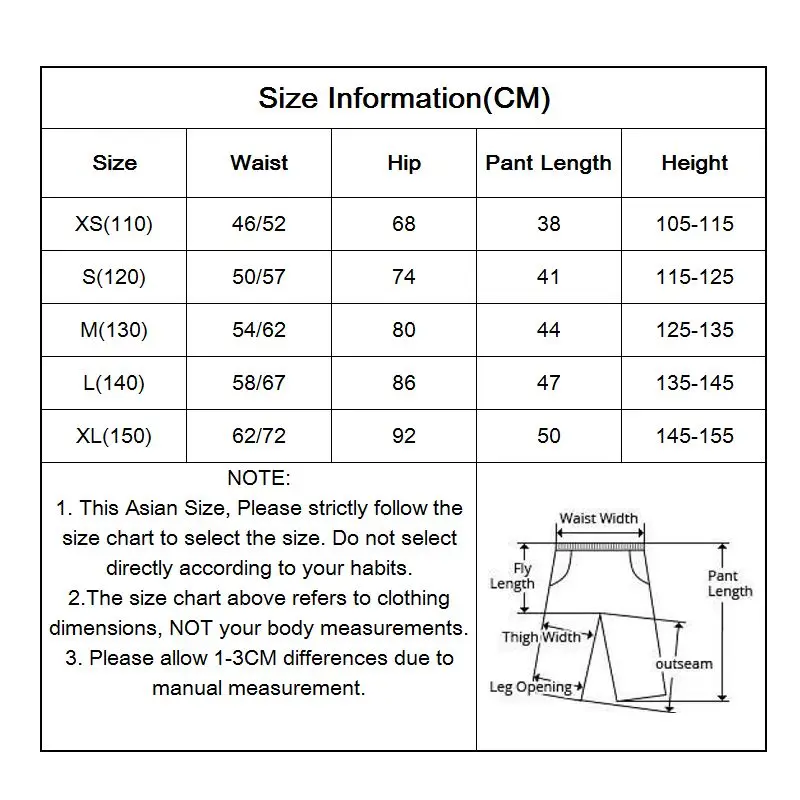 Size Information(CM)

| Size | Waist | Hip | Pant Length | Height |
|---|---|---|---|---|
| XS(110) | 46/52 | 68 | 38 | 105-115 |
| S(120) | 50/57 | 74 | 41 | 115-125 |
| M(130) | 54/62 | 80 | 44 | 125-135 |
| L(140) | 58/67 | 86 | 47 | 135-145 |
| XL(150) | 62/72 | 92 | 50 | 145-155 |

NOTE:
1. This Asian Size, Please strictly follow the size chart to select the size. Do not select directly according to your habits.
2.The size chart above refers to clothing dimensions, NOT your body measurements.
3. Please allow 1-3CM differences due to manual measurement.

Waist Width
Fly Length
Pant Length
Thigh Width
outseam
Leg Opening