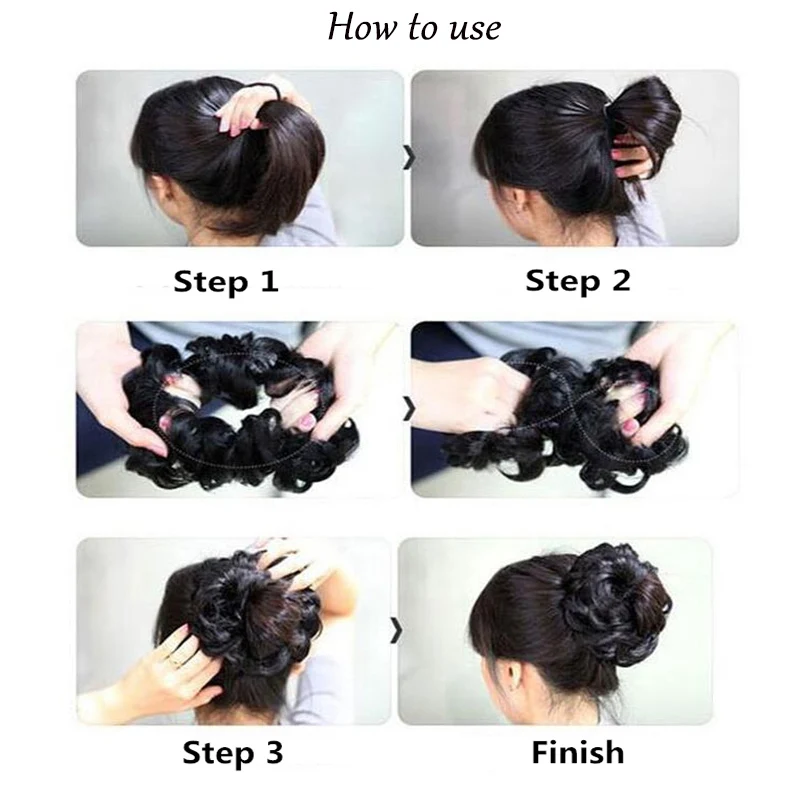 How to use

Step 1

Step 2

Step 3

Finish