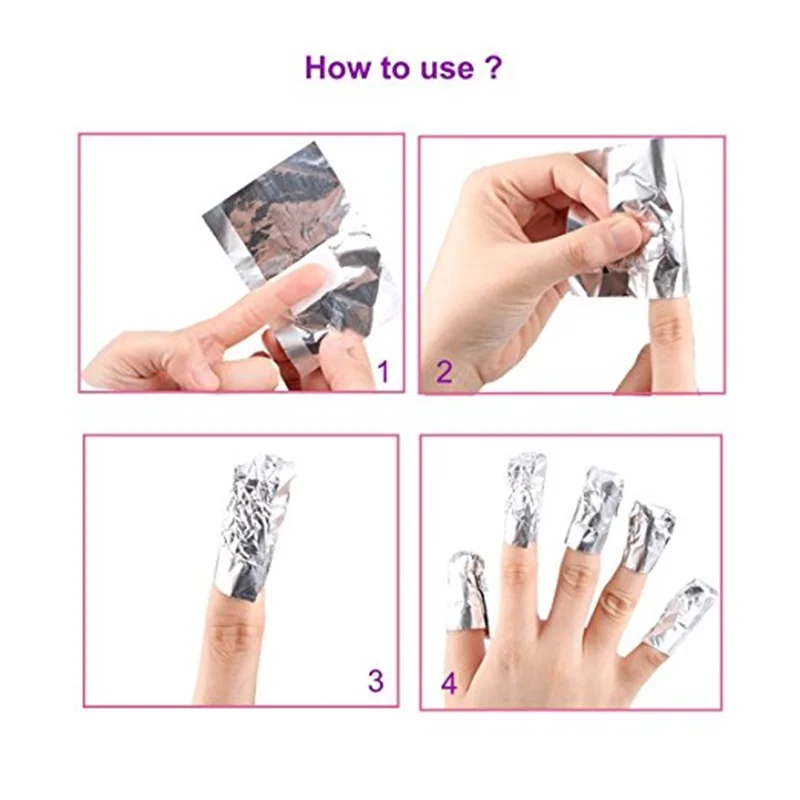 How to use ?

1

2

3

4