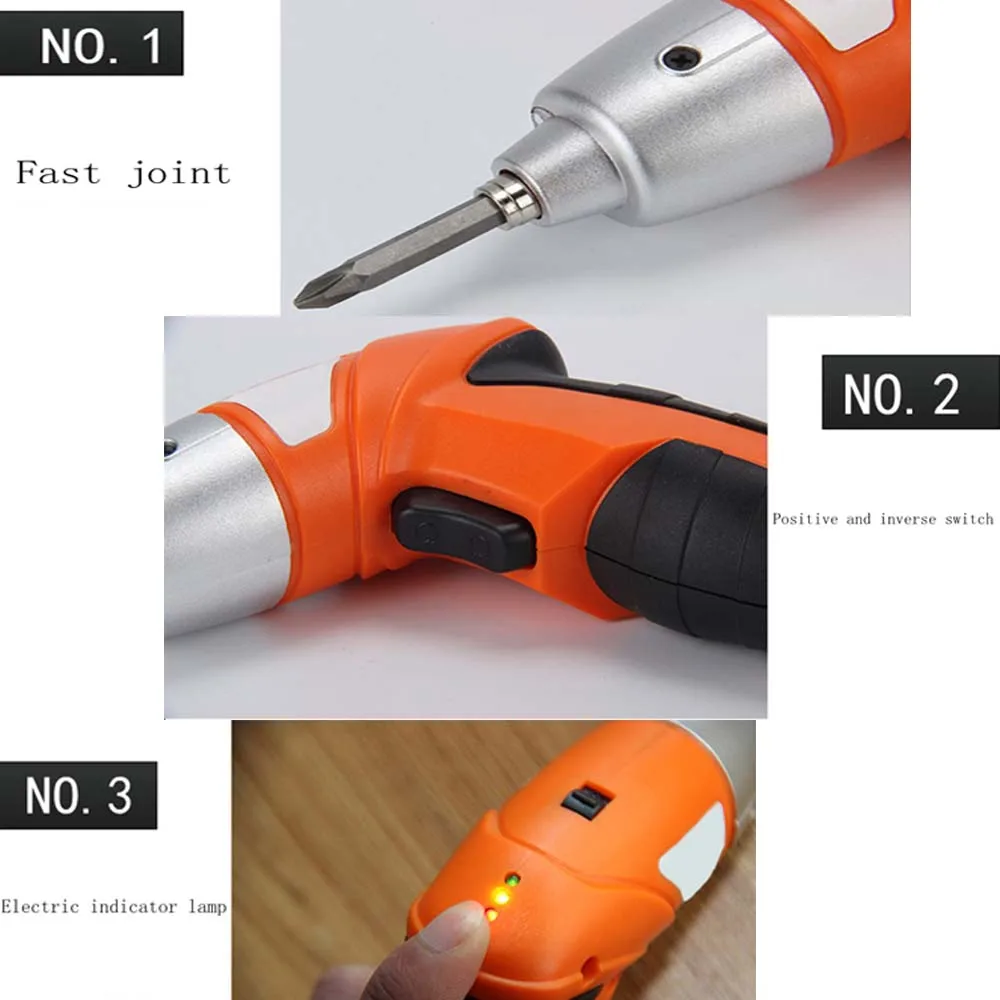 NO. 1

Fast joint

NO. 2

Positive and inverse switch

NO. 3

Electric indicator lamp