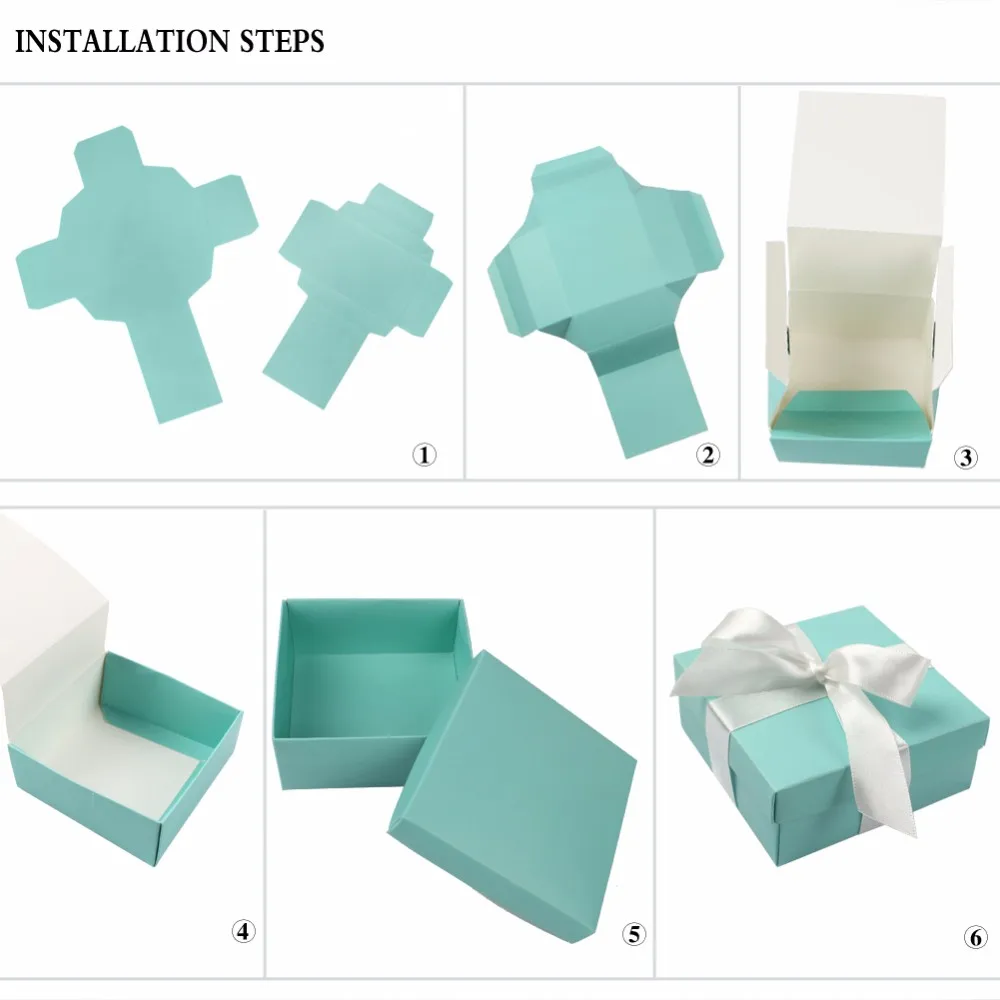 INSTALLATION STEPS

①

②

③

④

⑤

⑥