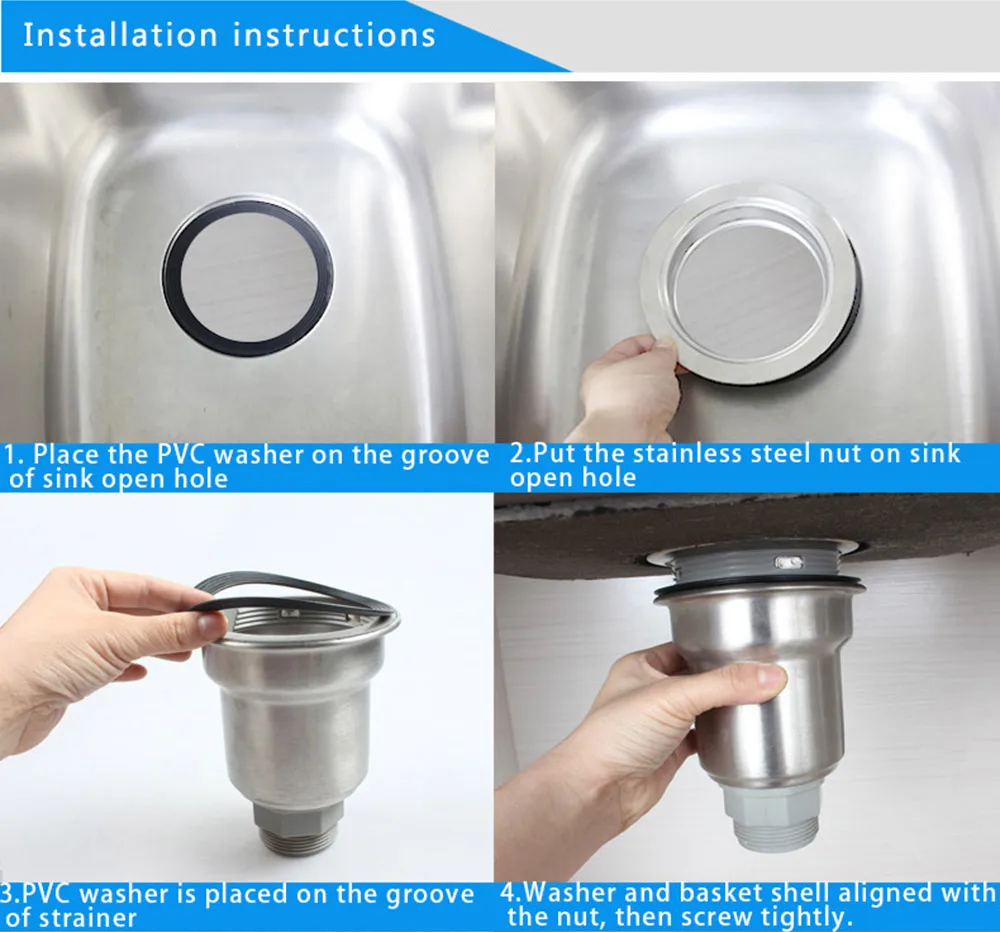 Installation instructions

1. Place the PVC washer on the groove of sink open hole

2.Put the stainless steel nut on sink open hole

3.PVC washer is placed on the groove of strainer

4.Washer and basket shell aligned with the nut, then screw tightly.