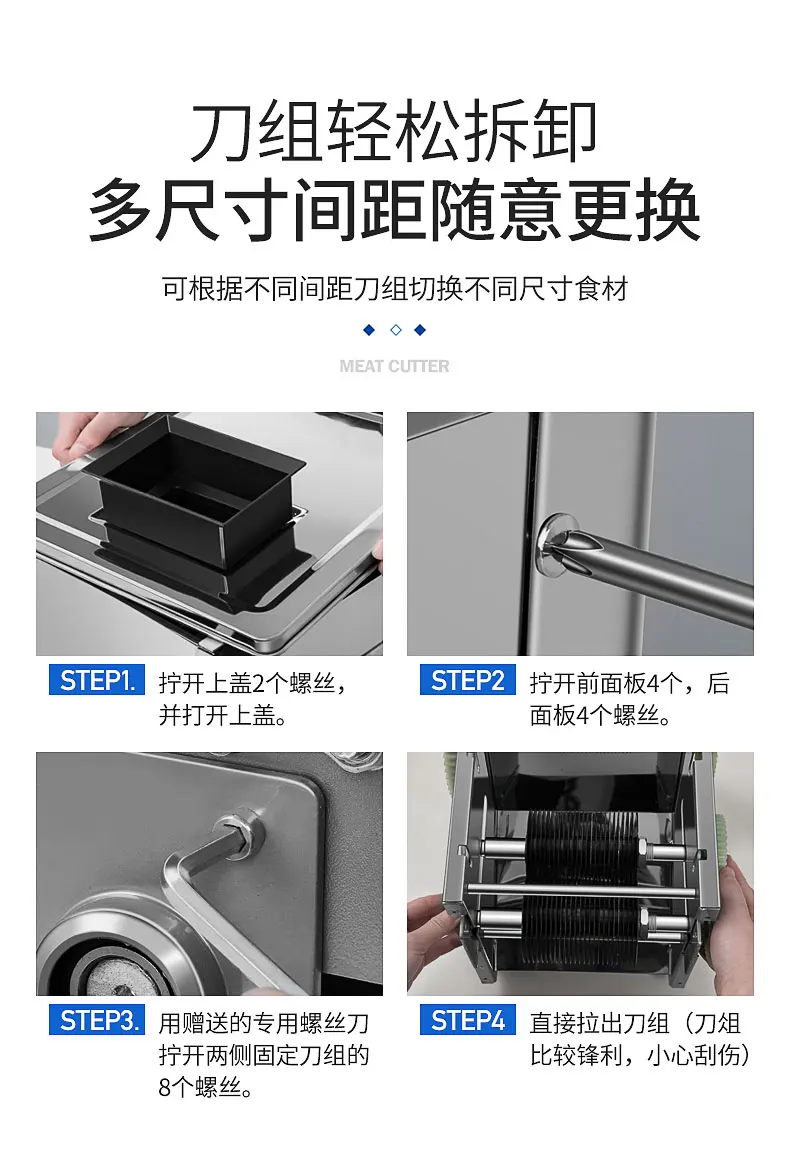 刀组轻松拆卸
多尺寸间距随意更换

可根据不同间距刀组切换不同尺寸食材

MEAT CUTTER

STEP1. 拧开上盖2个螺丝，并打开上盖。

STEP2 拧开前面板4个，后面板4个螺丝。

STEP3. 用赠送的专用螺丝刀拧开两侧固定刀组的8个螺丝。

STEP4 直接拉出刀组（刀组比较锋利，小心刮伤）