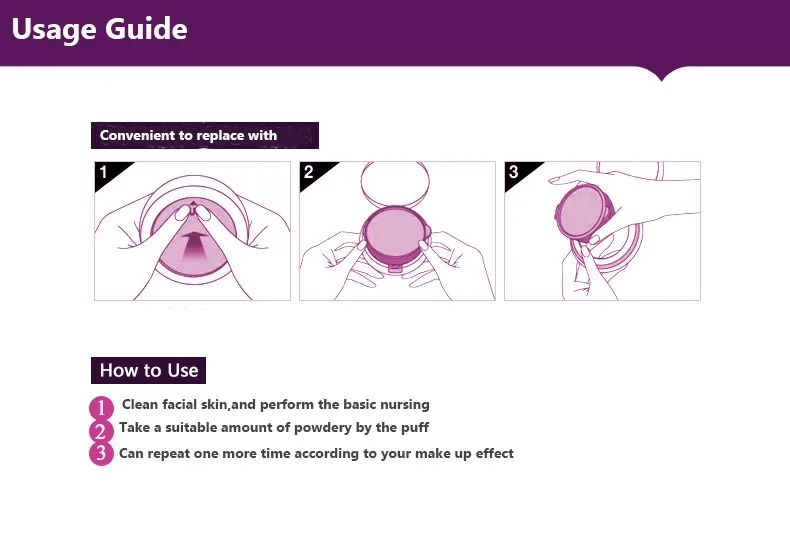 Usage Guide

Convenient to replace with

1

2

3

How to Use

1 Clean facial skin,and perform the basic nursing

2 Take a suitable amount of powdery by the puff

3 Can repeat one more time according to your make up effect