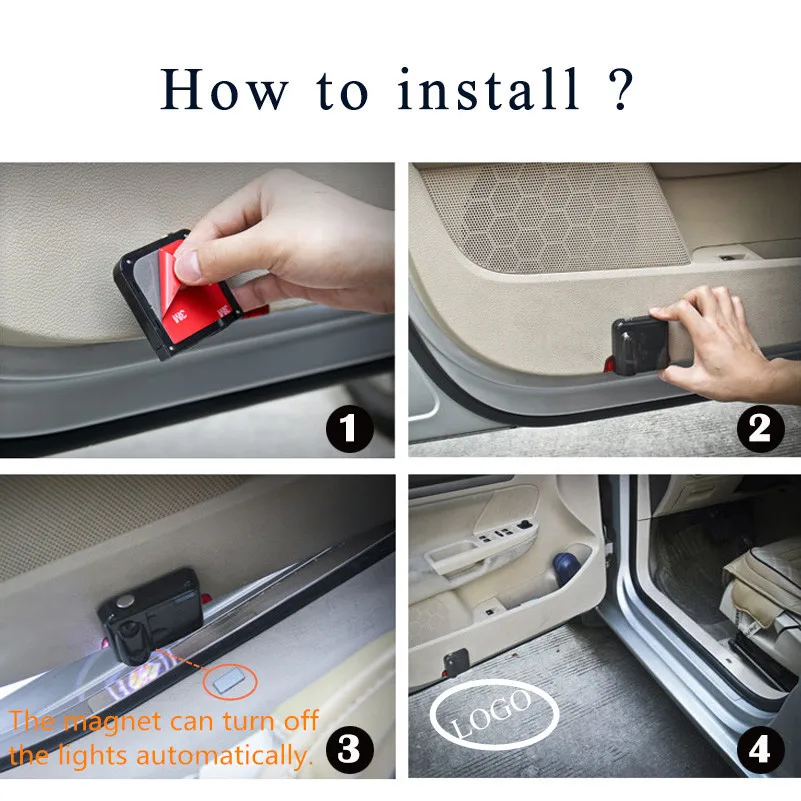 How to install ?

3M

3M

1

2

The magnet can turn off the lights automatically.

3

LOGO

4