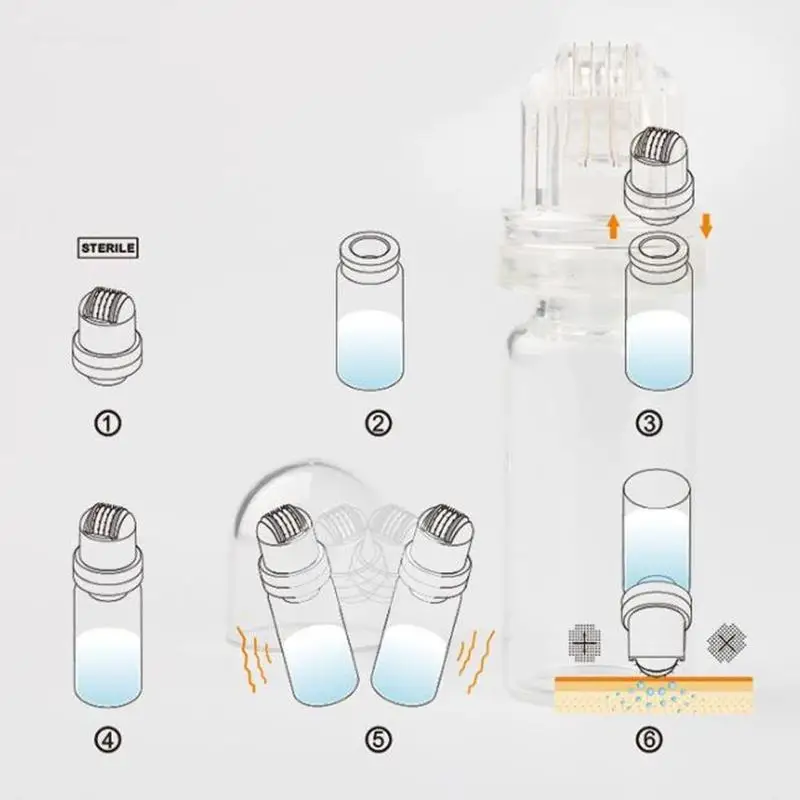 STERILE

①

②

③

④

⑤

⑥