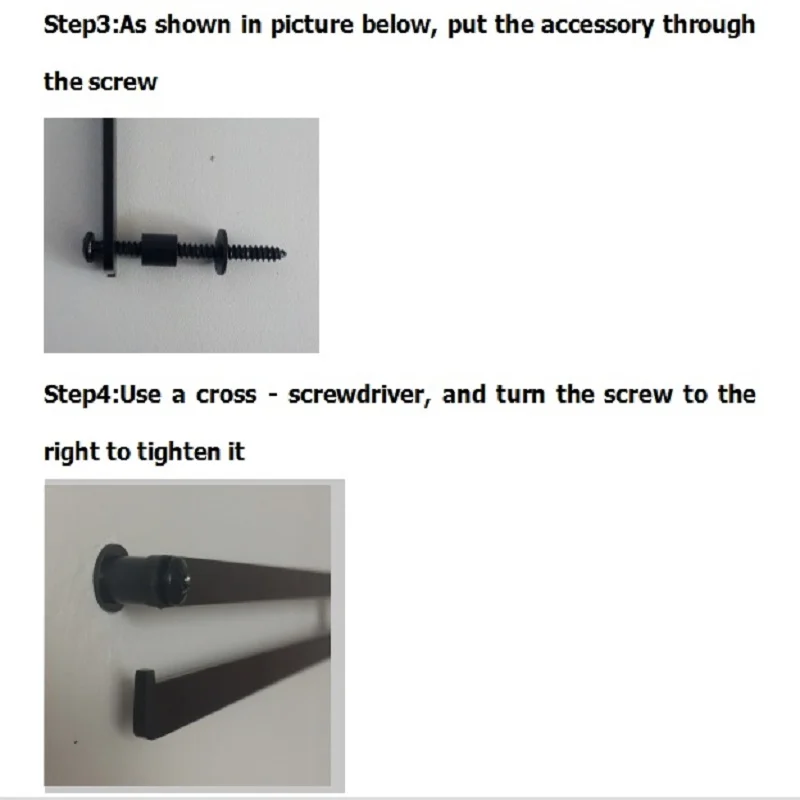 Step3:As shown in picture below, put the accessory through the screw

Step4:Use a cross - screwdriver, and turn the screw to the right to tighten it