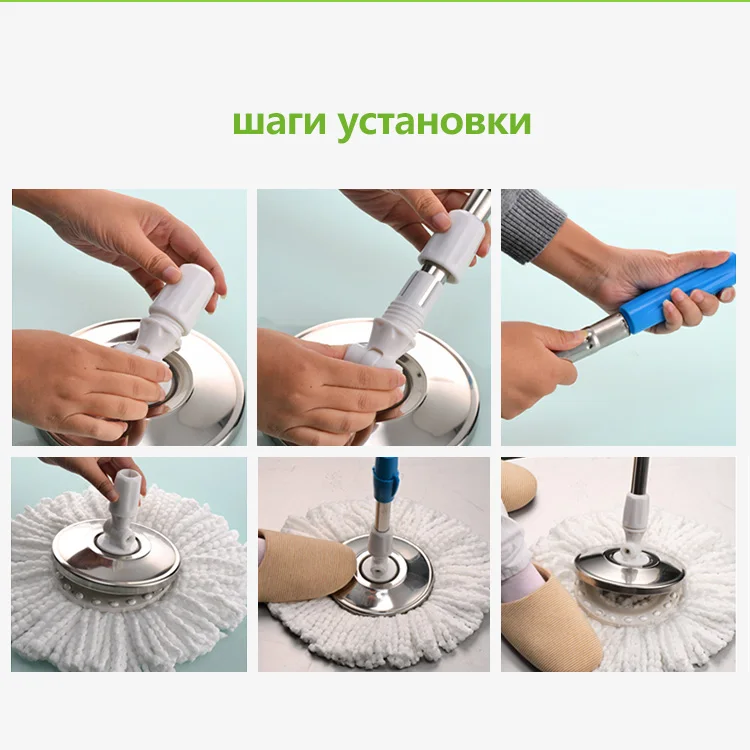 шаги установки