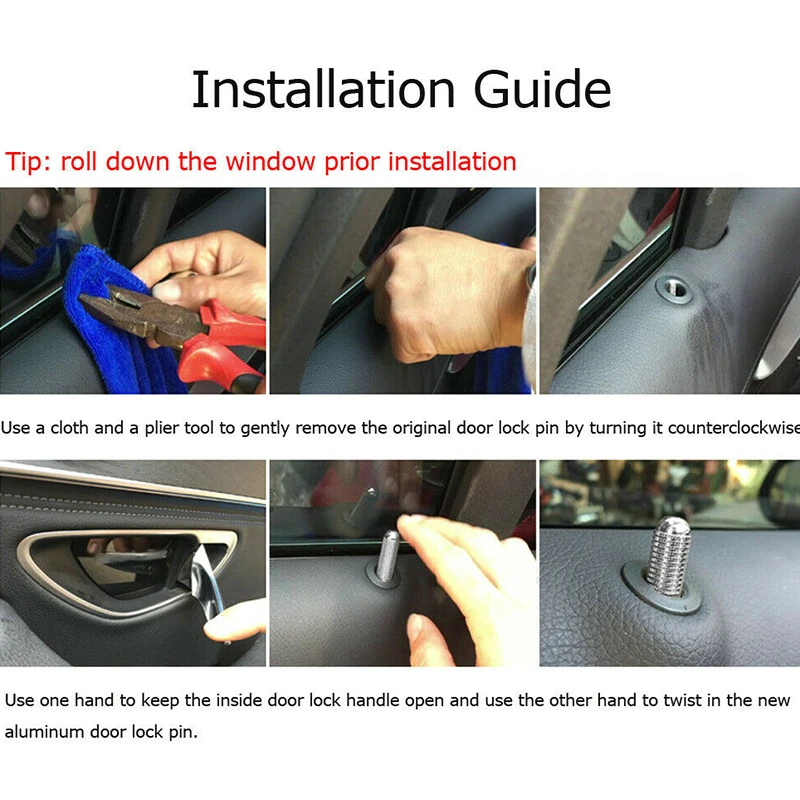 Installation Guide

Tip: roll down the window prior installation

Use a cloth and a plier tool to gently remove the original door lock pin by turning it counterclockwise

Use one hand to keep the inside door lock handle open and use the other hand to twist in the new aluminum door lock pin.