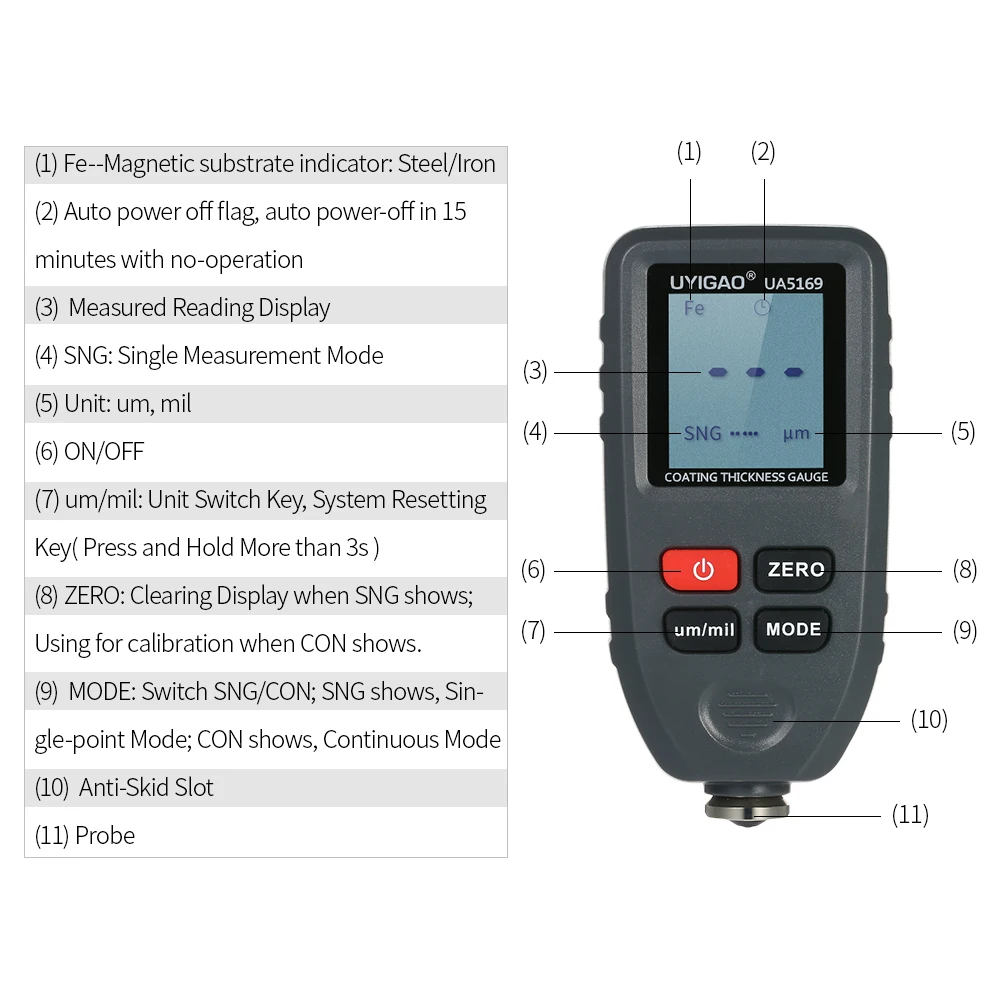 (1) Fe--Magnetic substrate indicator: Steel/Iron

(2) Auto power off flag, auto power-off in 15 minutes with no-operation

(3) Measured Reading Display

(4) SNG: Single Measurement Mode

(5) Unit: um, mil

(6) ON/OFF

(7) um/mil: Unit Switch Key, System Resetting Key( Press and Hold More than 3s )

(8) ZERO: Clearing Display when SNG shows; Using for calibration when CON shows.

(9) MODE: Switch SNG/CON; SNG shows, Single-point Mode; CON shows, Continuous Mode

(10) Anti-Skid Slot

(11) Probe

(1) (2)

UYIGAO® UA5169

Fe

(3)

(4) SNG μm (5)

COATING THICKNESS GAUGE

(6) ZERO (8)

(7) um/mil MODE (9)

(10)

(11)