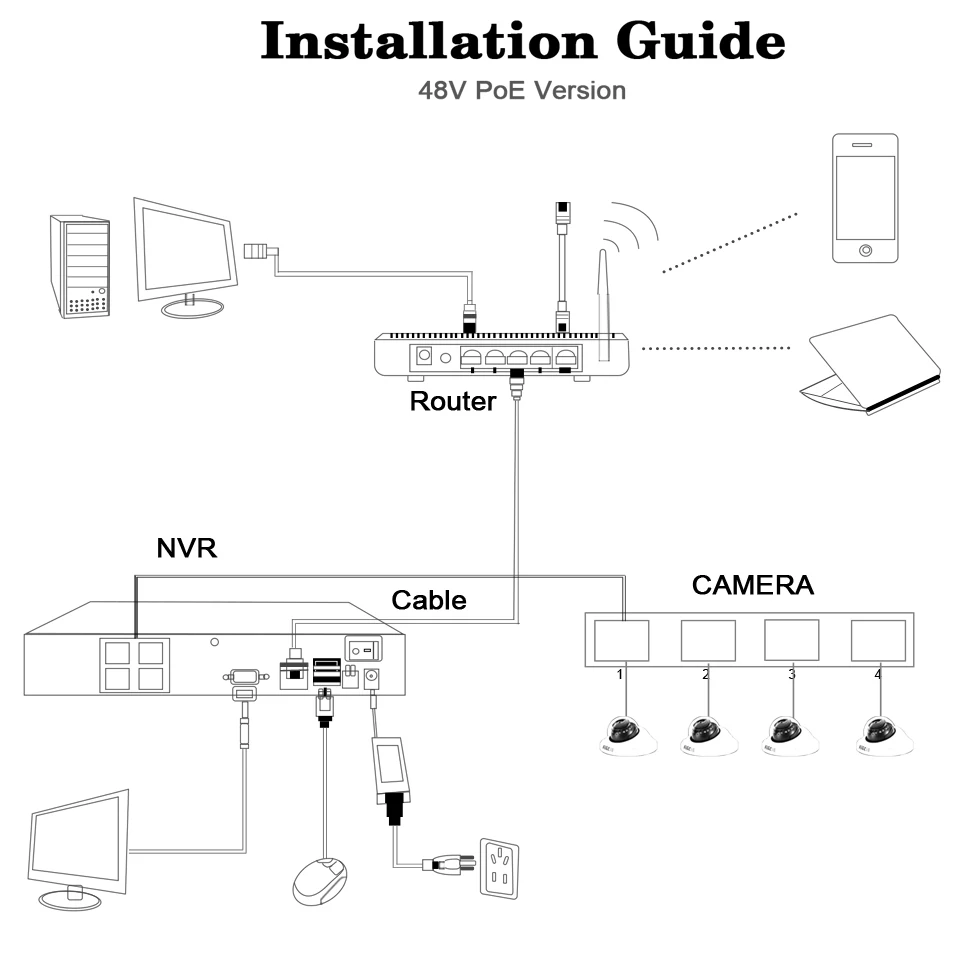 Installation Guide

48V PoE Version

Router

NVR

Cable

CAMERA

1

2

3

4