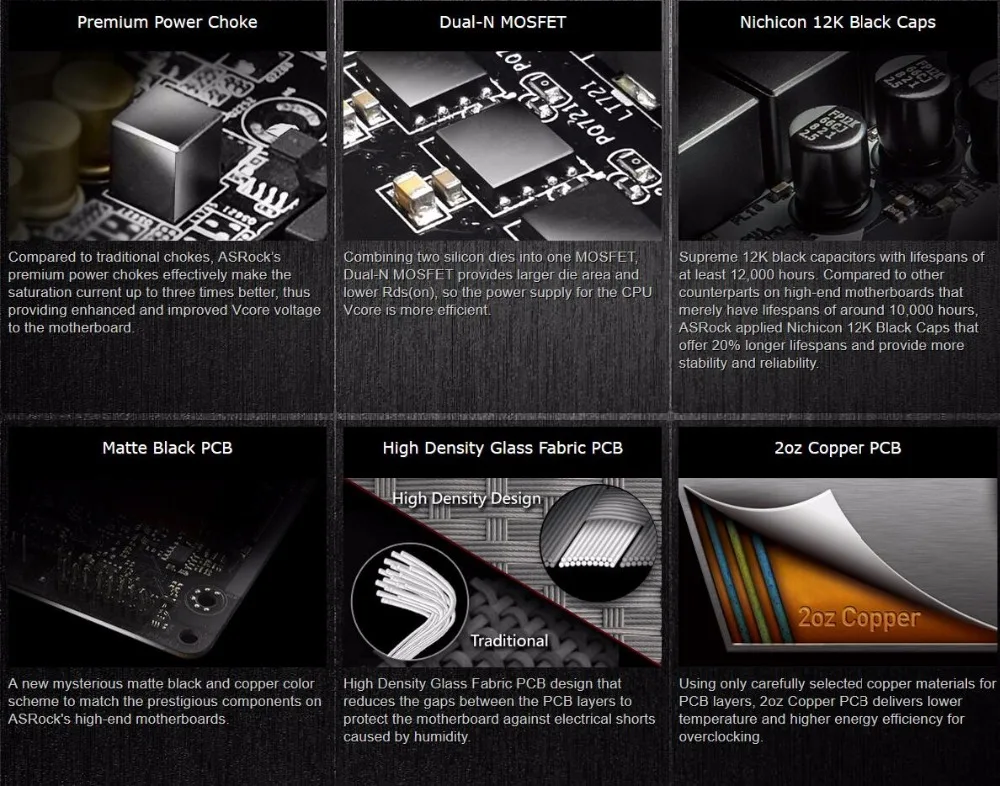 Premium Power Choke

Compared to traditional chokes, ASRock's premium power chokes effectively make the saturation current up to three times better, thus providing enhanced and improved Vcore voltage to the motherboard.

Dual-N MOSFET

Combining two silicon dies into one MOSFET, Dual-N MOSFET provides larger die area and lower Rds(on), so the power supply for the CPU Vcore is more efficient.

Nichicon 12K Black Caps

Supreme 12K black capacitors with lifespans of at least 12,000 hours. Compared to other counterparts on high-end motherboards that merely have lifespans of around 10,000 hours, ASRock applied Nichicon 12K Black Caps that offer 20% longer lifespans and provide more stability and reliability.

Matte Black PCB

A new mysterious matte black and copper color scheme to match the prestigious components on ASRock's high-end motherboards.

High Density Glass Fabric PCB

High Density Design

Traditional

High Density Glass Fabric PCB design that reduces the gaps between the PCB layers to protect the motherboard against electrical shorts caused by humidity.

2oz Copper PCB

2oz Copper

Using only carefully selected copper materials for PCB layers, 2oz Copper PCB delivers lower temperature and higher energy efficiency for overclocking.