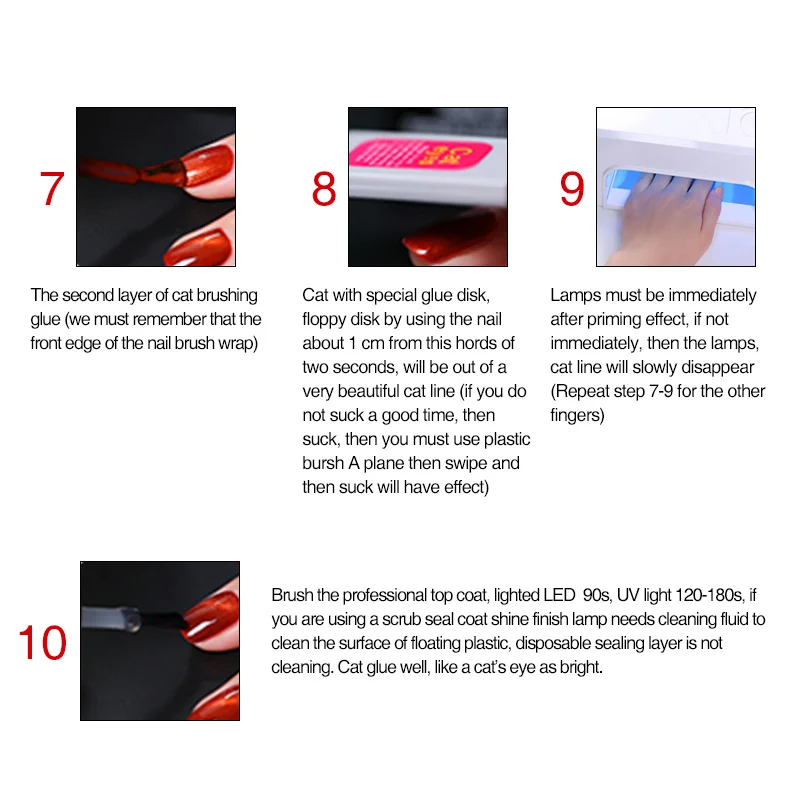 7

The second layer of cat brushing glue (we must remember that the front edge of the nail brush wrap)

8

Cat eye

Cat with special glue disk, floppy disk by using the nail about 1 cm from this hords of two seconds, will be out of a very beautiful cat line (if you do not suck a good time, then suck, then you must use plastic bursh A plane then swipe and then suck will have effect)

9

Lamps must be immediately after priming effect, if not immediately, then the lamps, cat line will slowly disappear (Repeat step 7-9 for the other fingers)

10

Brush the professional top coat, lighted LED 90s, UV light 120-180s, if you are using a scrub seal coat shine finish lamp needs cleaning fluid to clean the surface of floating plastic, disposable sealing layer is not cleaning. Cat glue well, like a cat's eye as bright.