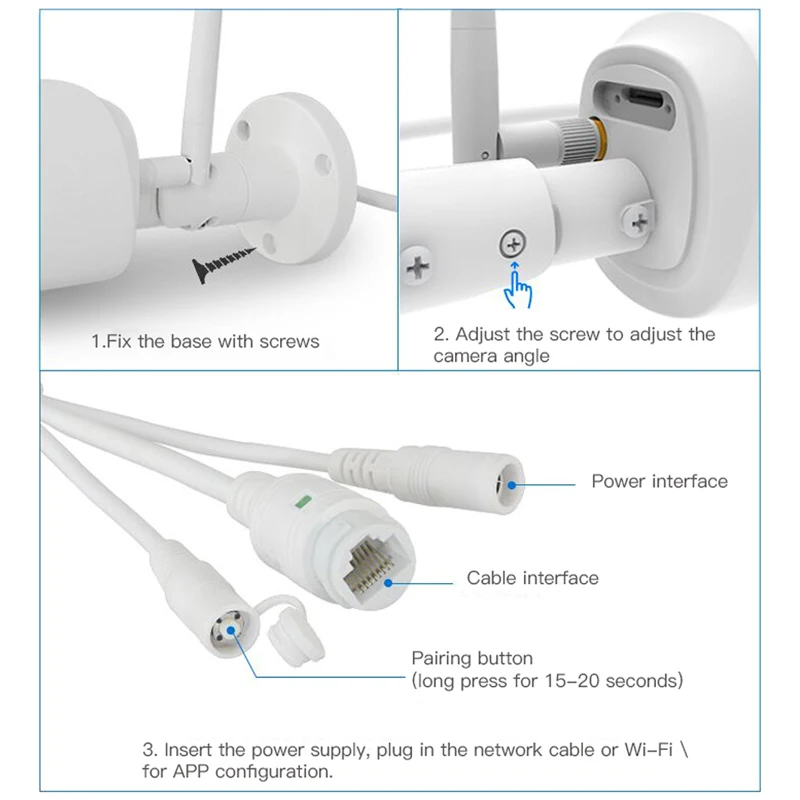 1.Fix the base with screws

2. Adjust the screw to adjust the camera angle

Power interface

Cable interface

Pairing button
(long press for 15-20 seconds)

3. Insert the power supply, plug in the network cable or Wi-Fi \ for APP configuration.