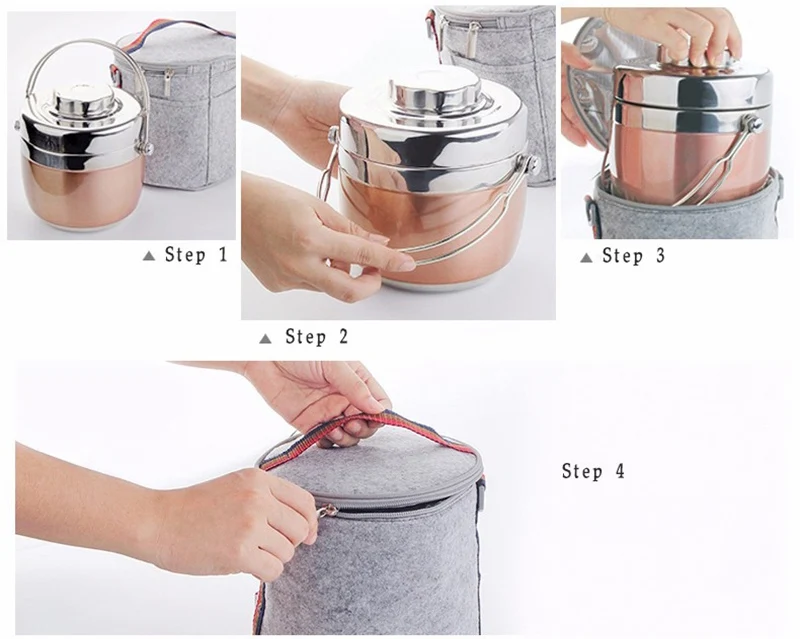 ▲ Step 1

▲ Step 2

▲ Step 3

Step 4