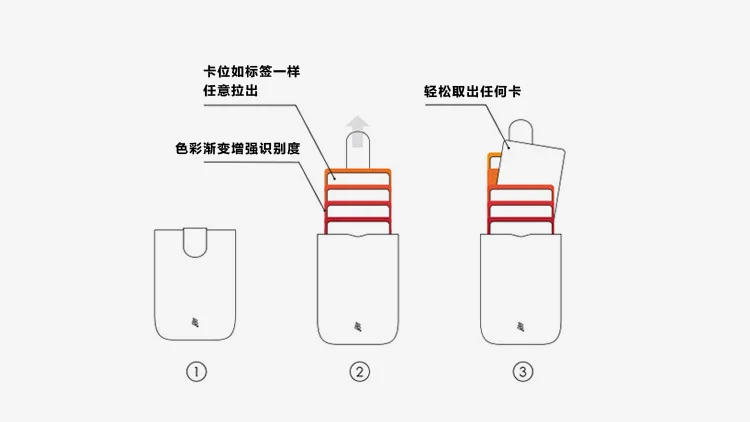 卡位如标签一样
任意拉出

色彩渐变增强识别度

轻松取出任何卡

①

②

③