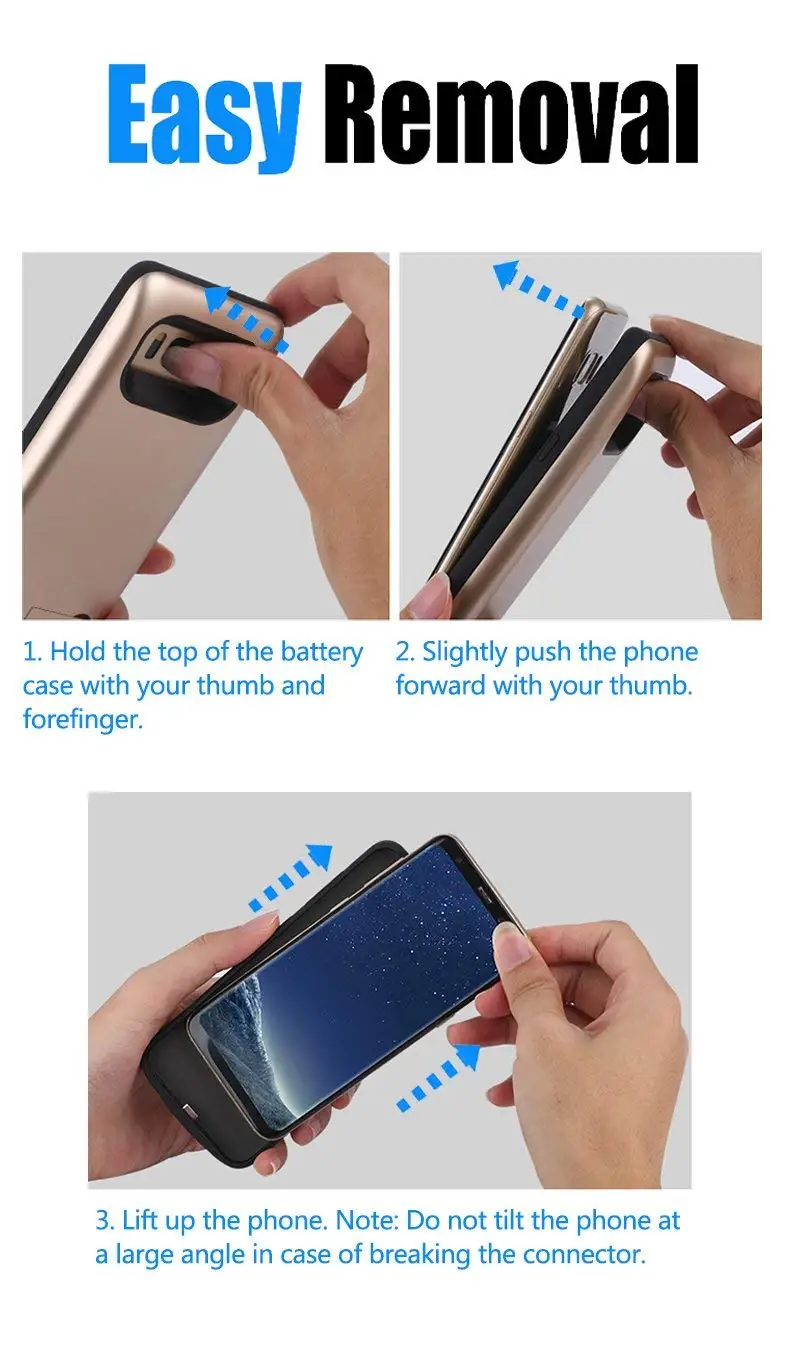 Easy Removal

1. Hold the top of the battery case with your thumb and forefinger.

2. Slightly push the phone forward with your thumb.

3. Lift up the phone. Note: Do not tilt the phone at a large angle in case of breaking the connector.