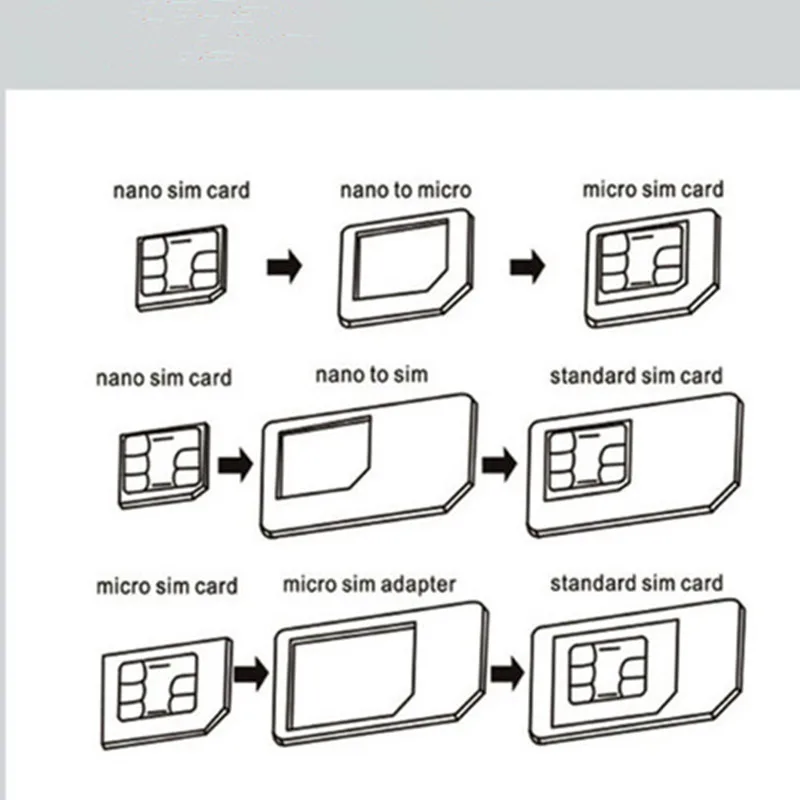 nano sim card
nano to micro
micro sim card

nano sim card
nano to sim
standard sim card

micro sim card
micro sim adapter
standard sim card