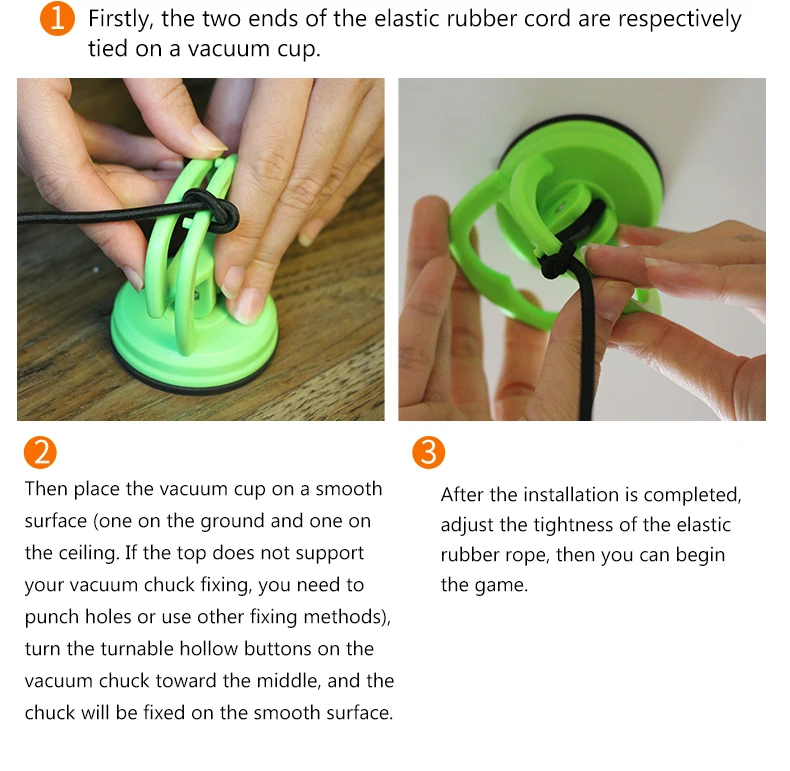 1 Firstly, the two ends of the elastic rubber cord are respectively tied on a vacuum cup.

2

Then place the vacuum cup on a smooth surface (one on the ground and one on the ceiling. If the top does not support your vacuum chuck fixing, you need to punch holes or use other fixing methods), turn the turnable hollow buttons on the vacuum chuck toward the middle, and the chuck will be fixed on the smooth surface.

3

After the installation is completed, adjust the tightness of the elastic rubber rope, then you can begin the game.