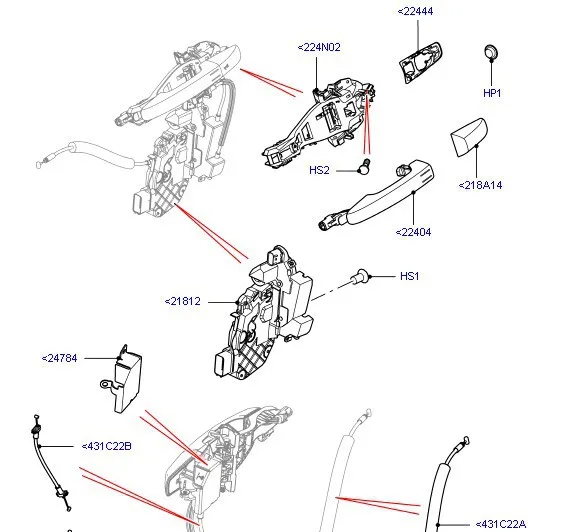 <22444
<224N02
HP1
HS2
<218A14
<22404
HS1
<21812
<24784
<431C22B
<431C22A