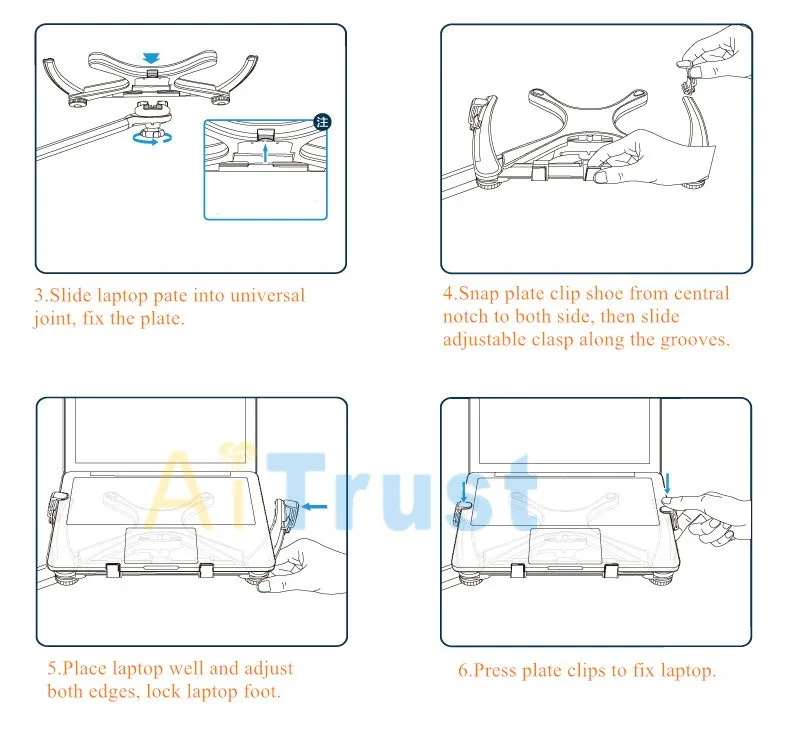 注

3.Slide laptop pate into universal joint, fix the plate.

4.Snap plate clip shoe from central notch to both side, then slide adjustable clasp along the grooves.

AiTrust

5.Place laptop well and adjust both edges, lock laptop foot.

6.Press plate clips to fix laptop.