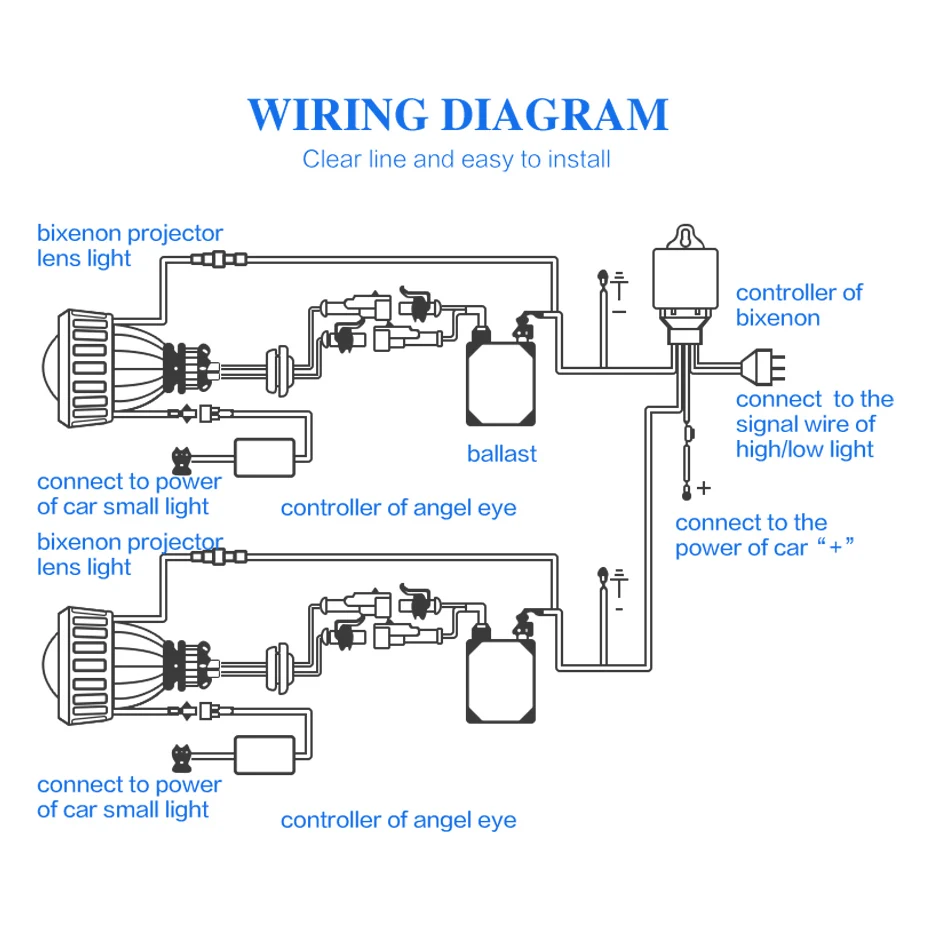 WIRING DIAGRAM

Clear line and easy to install

bixenon projector lens light

controller of bixenon

connect to the signal wire of high/low light

ballast

connect to power of car small light

controller of angel eye

+

connect to the power of car “+”

bixenon projector lens light

connect to power of car small light

controller of angel eye