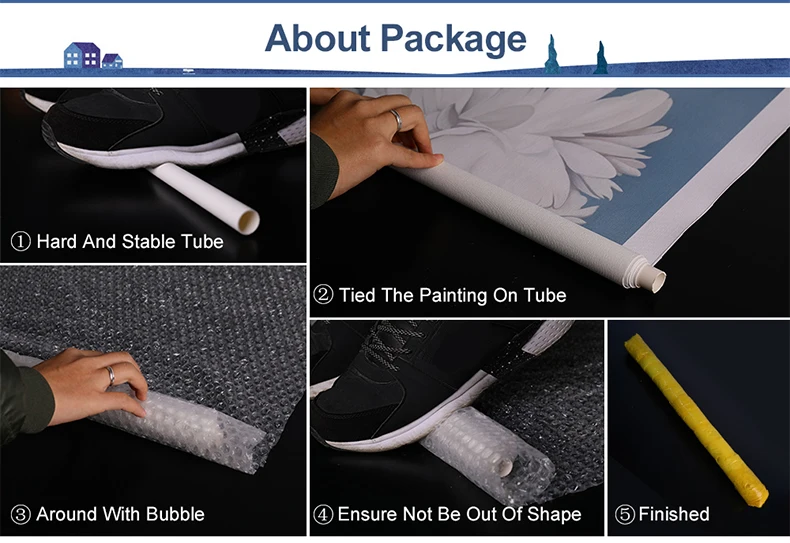 About Package

① Hard And Stable Tube

② Tied The Painting On Tube

③ Around With Bubble

④ Ensure Not Be Out Of Shape

⑤ Finished