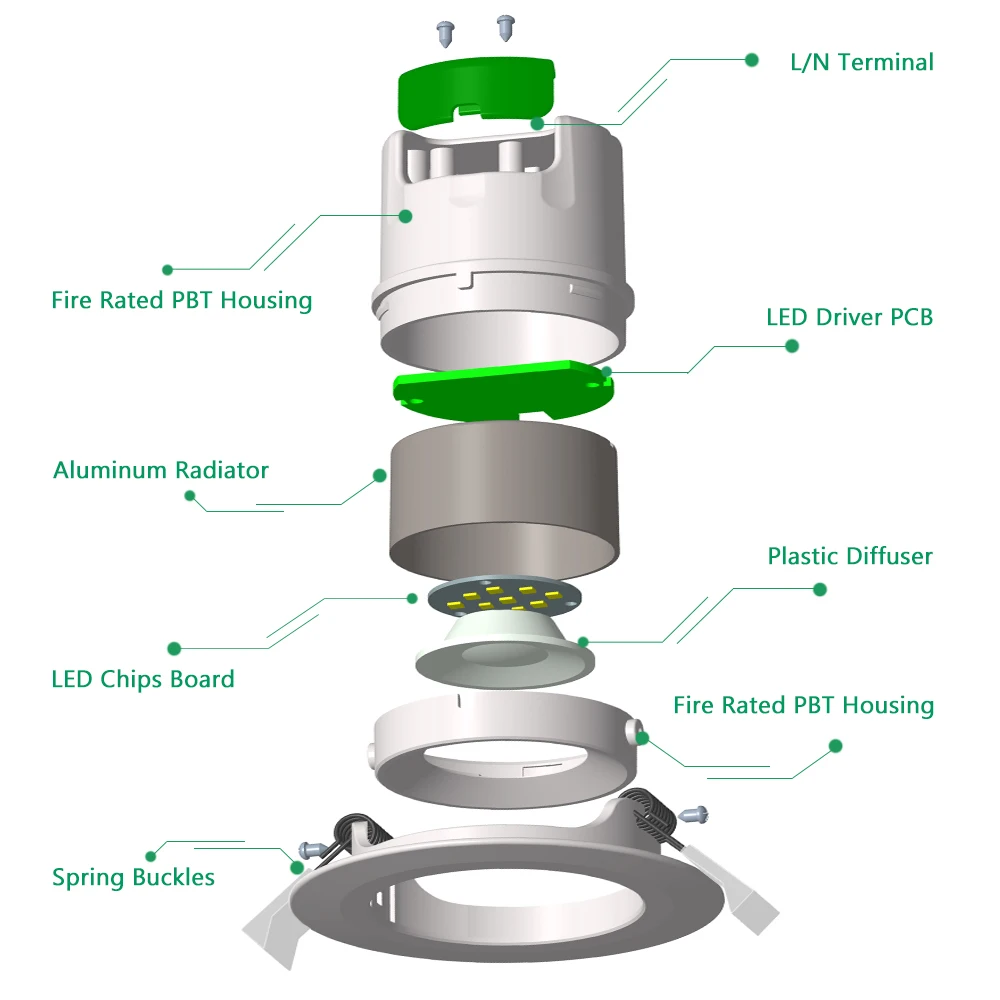 L/N Terminal

Fire Rated PBT Housing

LED Driver PCB

Aluminum Radiator

Plastic Diffuser

LED Chips Board

Fire Rated PBT Housing

Spring Buckles