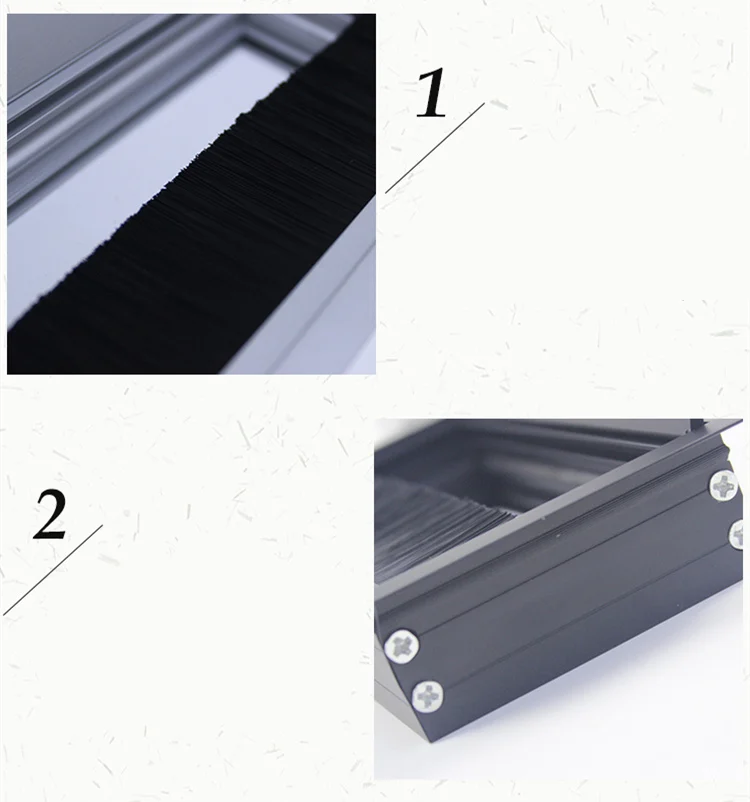 1

2