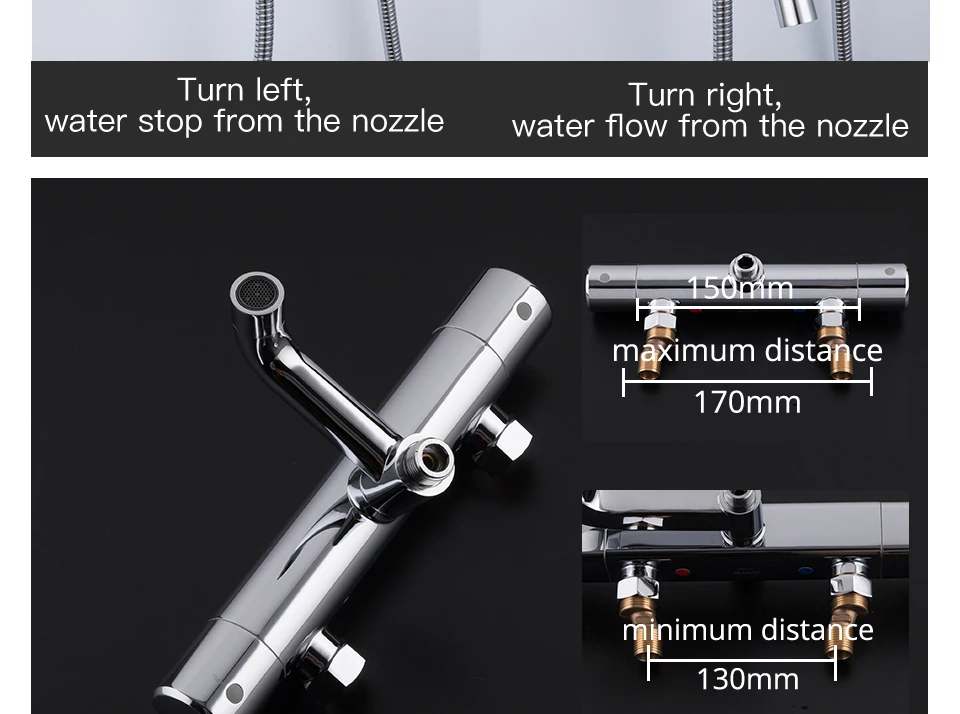 Turn left,
water stop from the nozzle

Turn right,
water flow from the nozzle

150mm

maximum distance

170mm

minimum distance

130mm